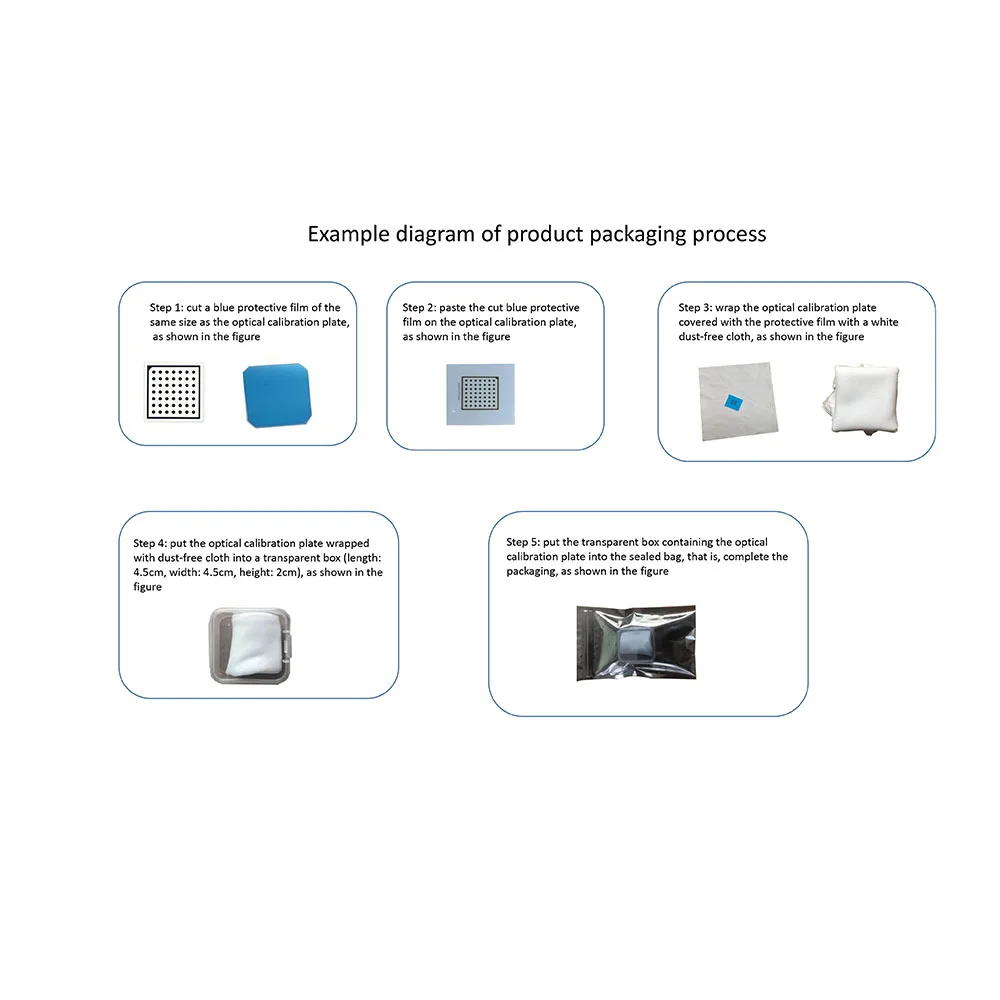 Example diagram of product packaging process

Step 1: cut a blue protective film of the same size as the optical calibration plate, as shown in the figure

Step 2: paste the cut blue protective film on the optical calibration plate, as shown in the figure

Step 3: wrap the optical calibration plate covered with the protective film with a white dust-free cloth, as shown in the figure

Step 4: put the optical calibration plate wrapped with dust-free cloth into a transparent box (length: 4.5cm, width: 4.5cm, height: 2cm), as shown in the figure

Step 5: put the transparent box containing the optical calibration plate into the sealed bag, that is, complete the packaging, as shown in the figure