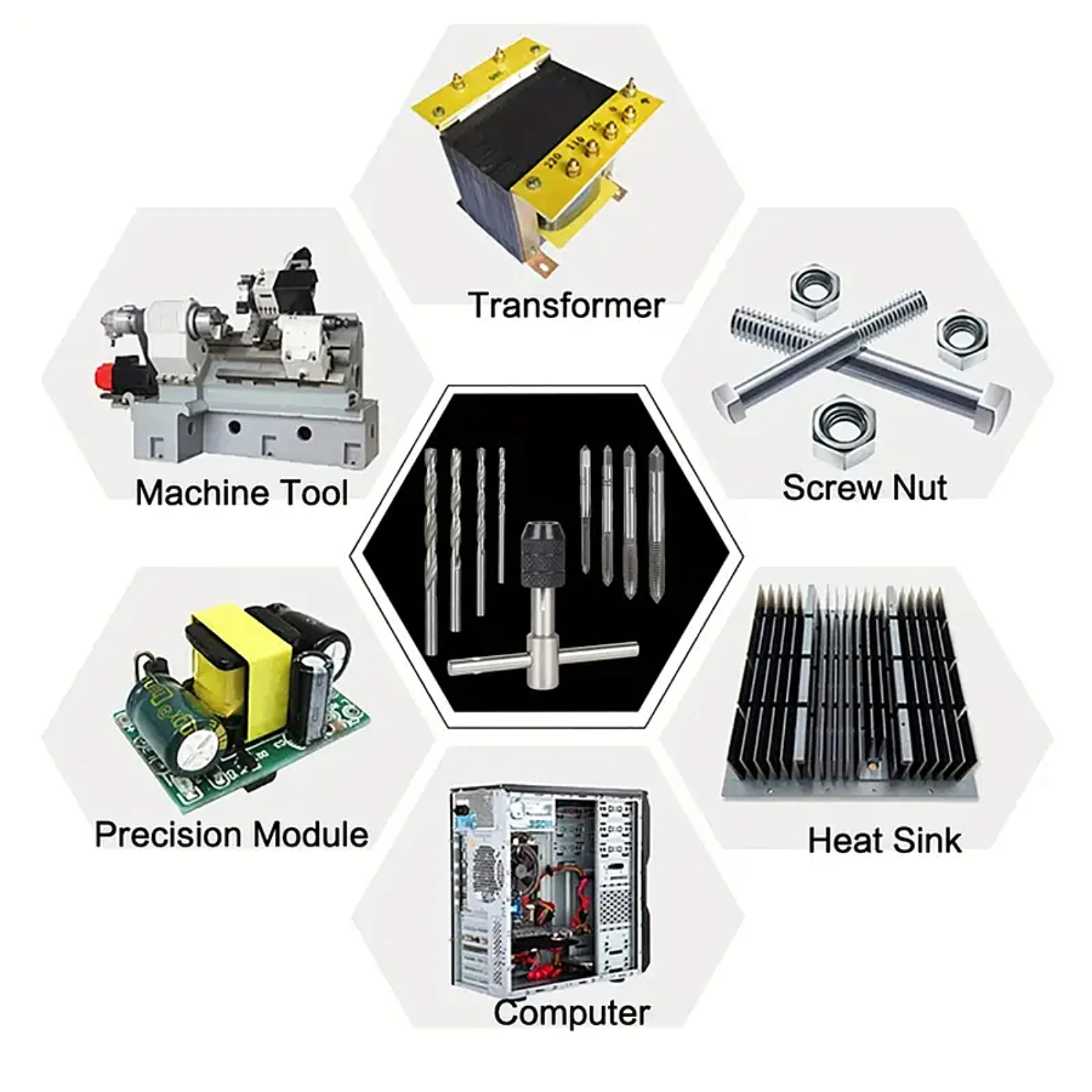 Transformer

Machine Tool

Screw Nut

Precision Module

Heat Sink

Computer