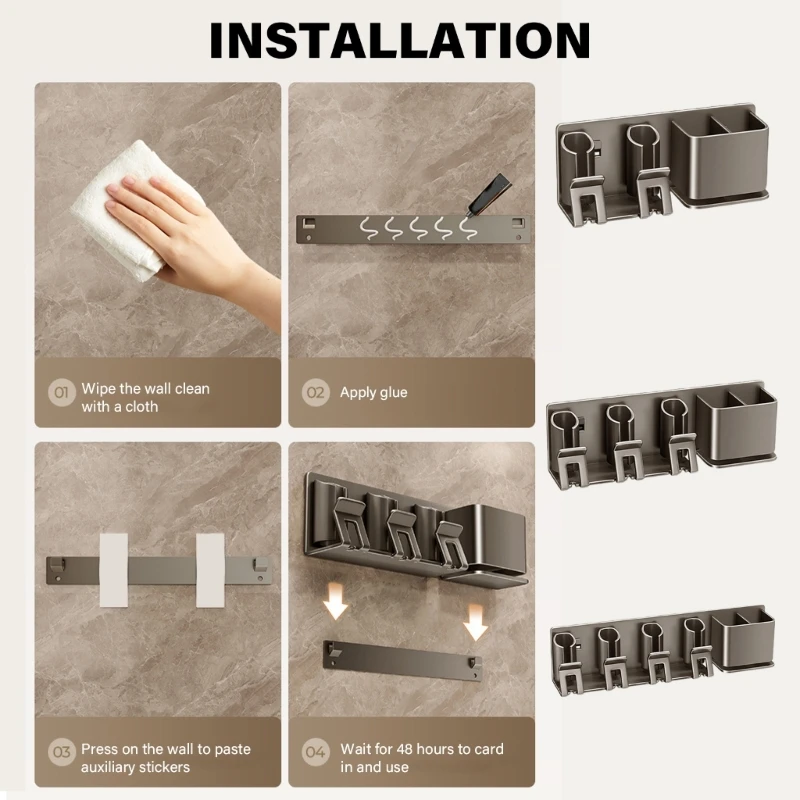 INSTALLATION

01 Wipe the wall clean with a cloth

02 Apply glue

03 Press on the wall to paste auxiliary stickers

04 Wait for 48 hours to card in and use