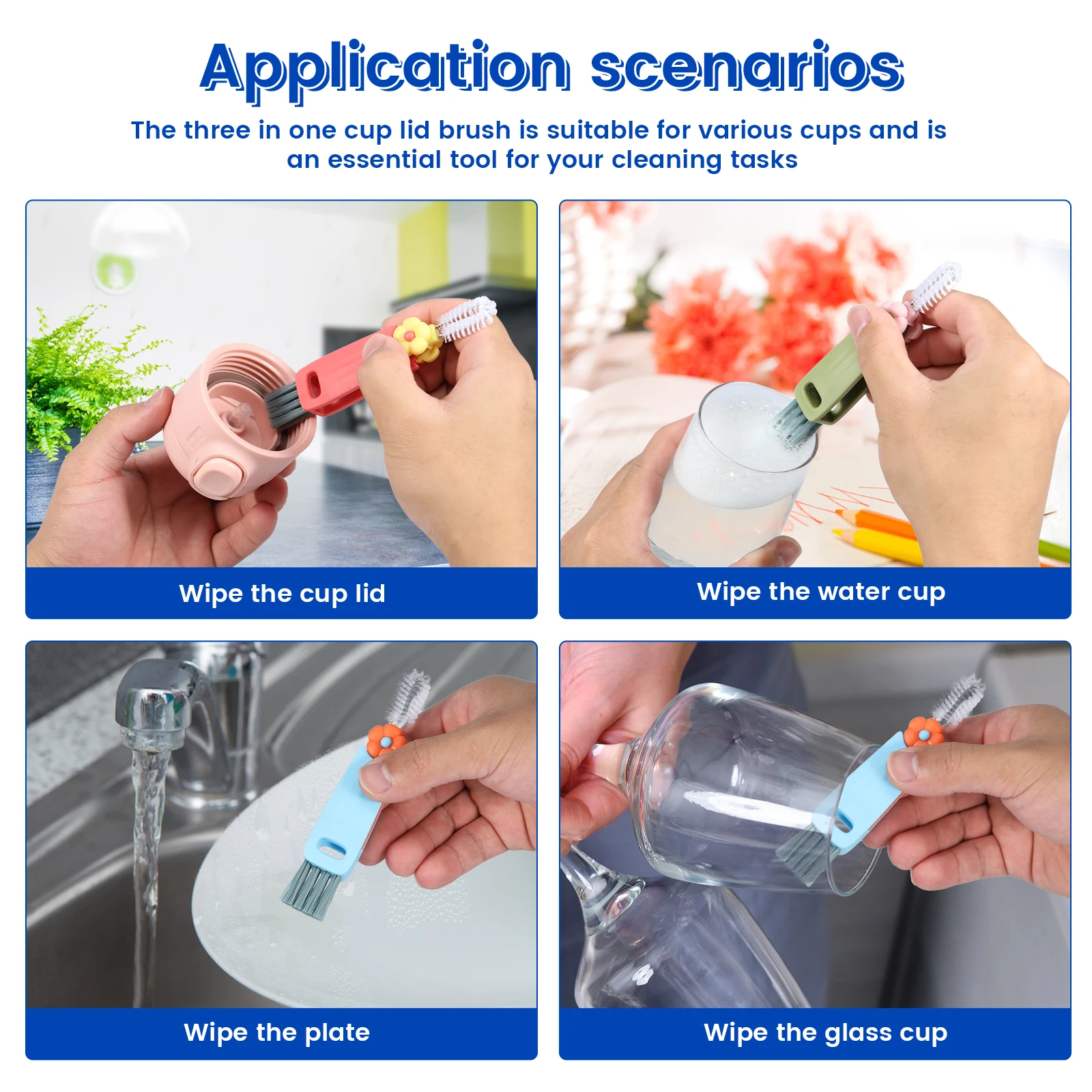 Application scenarios

The three in one cup lid brush is suitable for various cups and is an essential tool for your cleaning tasks

Wipe the cup lid

Wipe the water cup

Wipe the plate

Wipe the glass cup