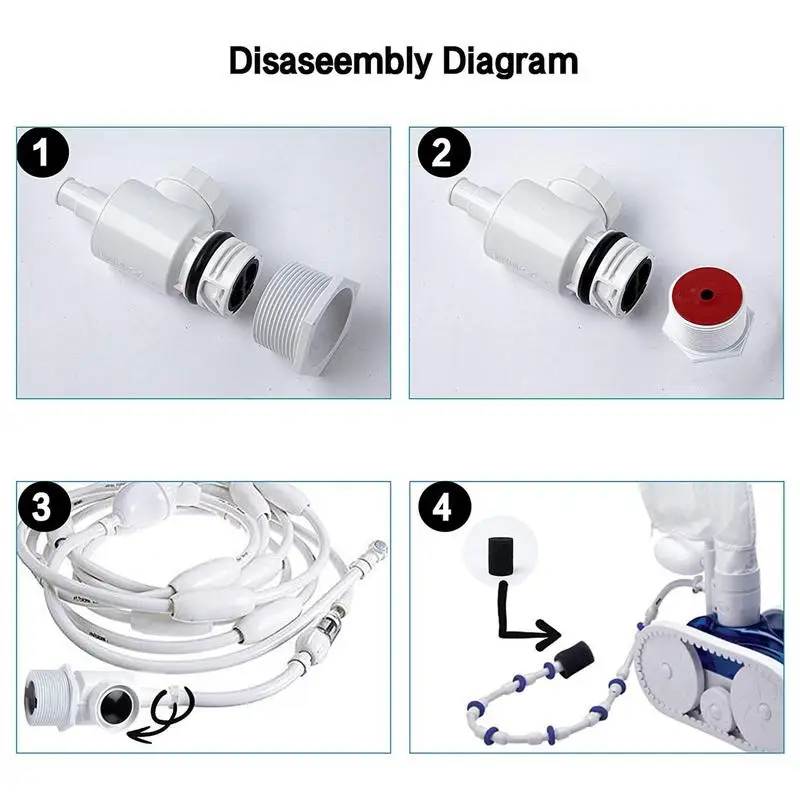 Disaseembly Diagram

1

2

3

4