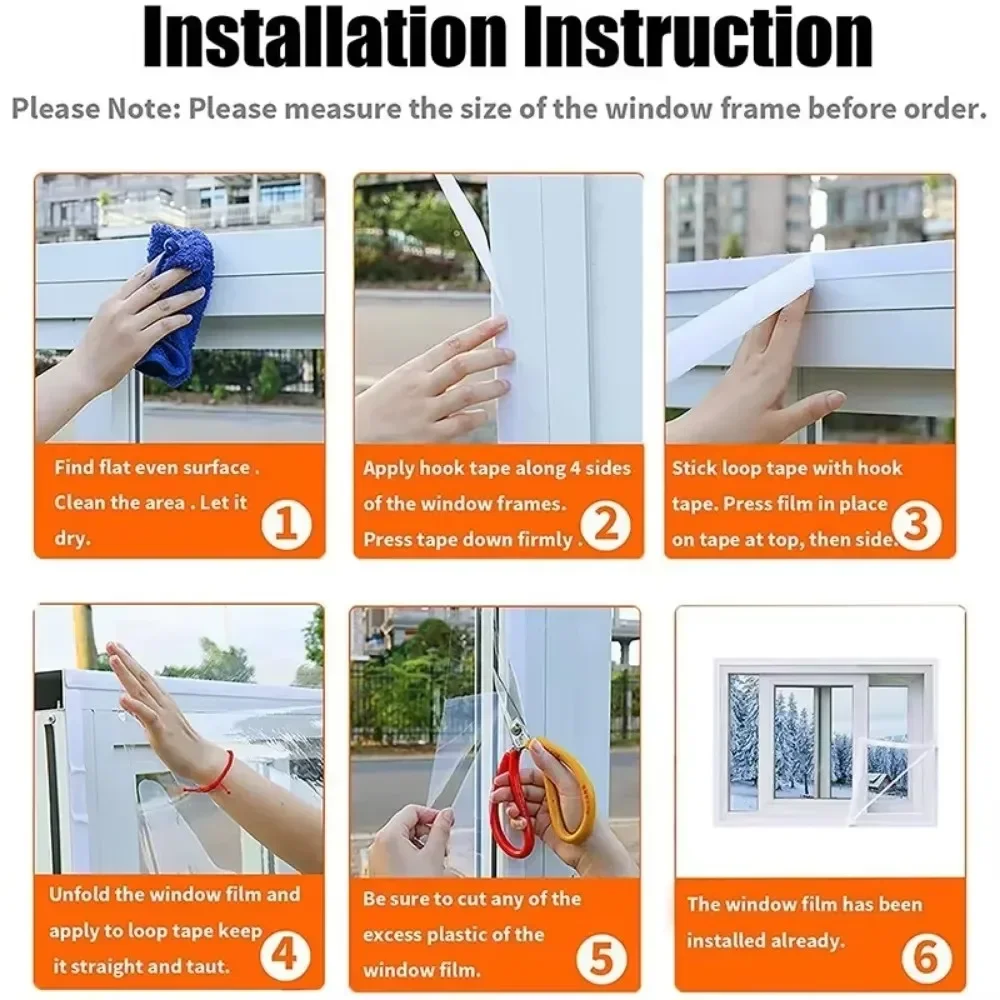 Installation Instruction

Please Note: Please measure the size of the window frame before order.

Find flat even surface . Clean the area . Let it dry.

1

Apply hook tape along 4 sides of the window frames. Press tape down firmly .

2

Stick loop tape with hook tape. Press film in place on tape at top, then side.

3

Unfold the window film and apply to loop tape keep it straight and taut.

4

Be sure to cut any of the excess plastic of the window film.

5

The window film has been installed already.

6