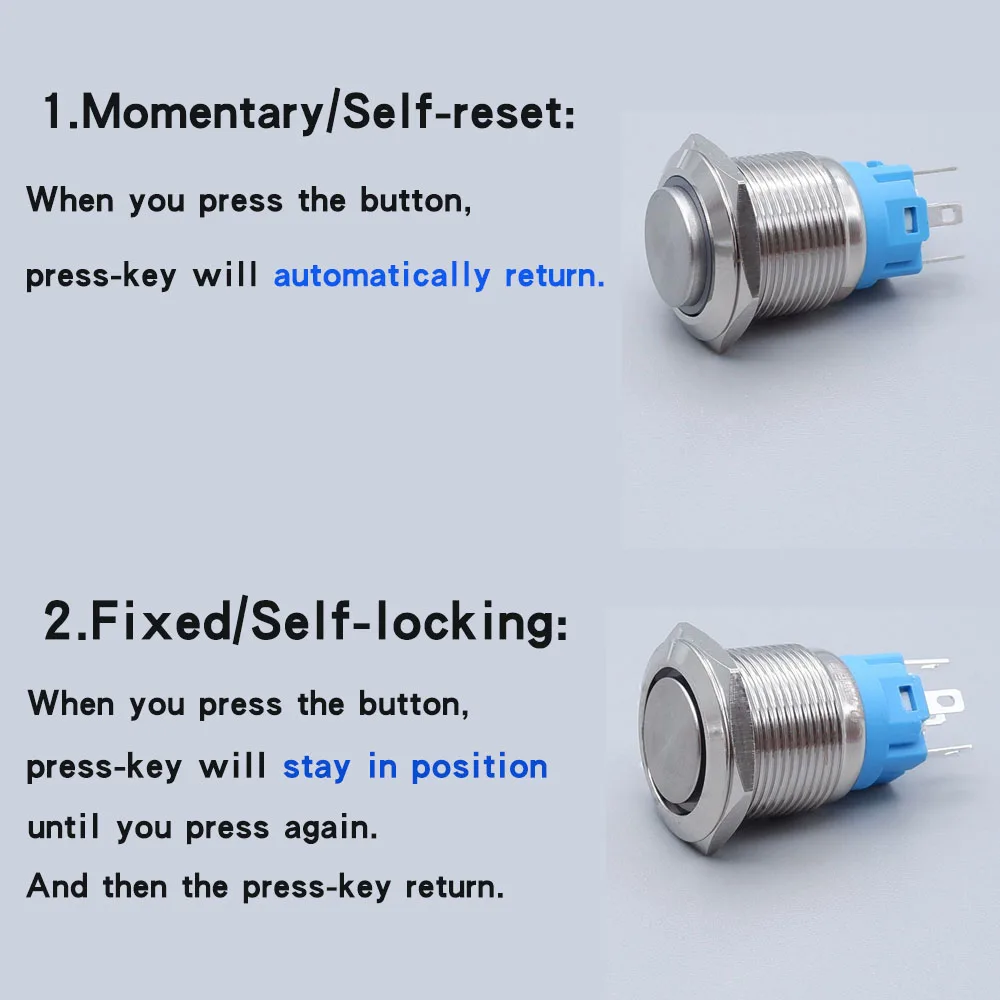 1.Momentary/Self-reset:

When you press the button,
press-key will automatically return.

2.Fixed/Self-locking:

When you press the button,
press-key will stay in position
until you press again.
And then the press-key return.