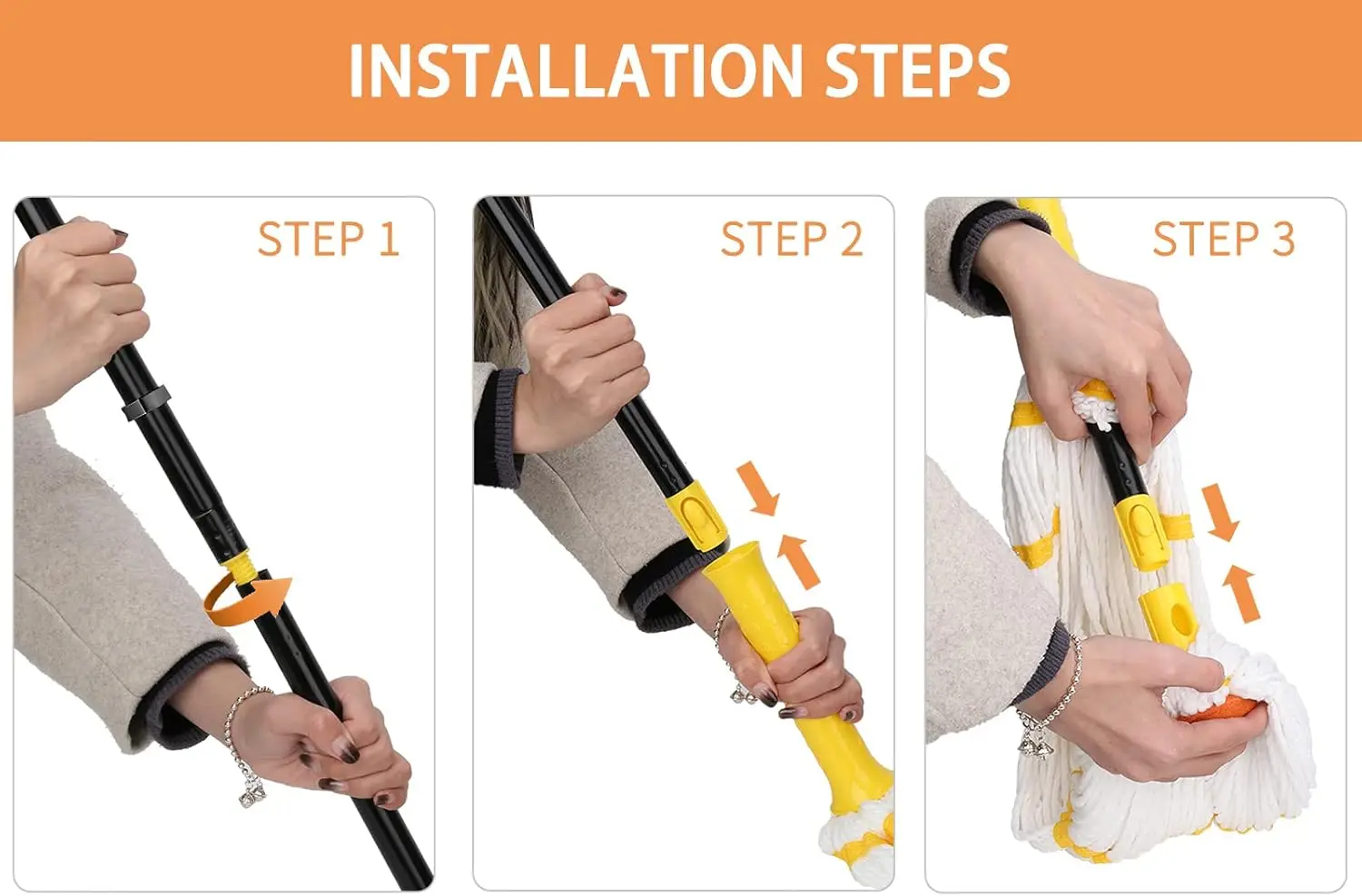 INSTALLATION STEPS

STEP 1

STEP 2

STEP 3