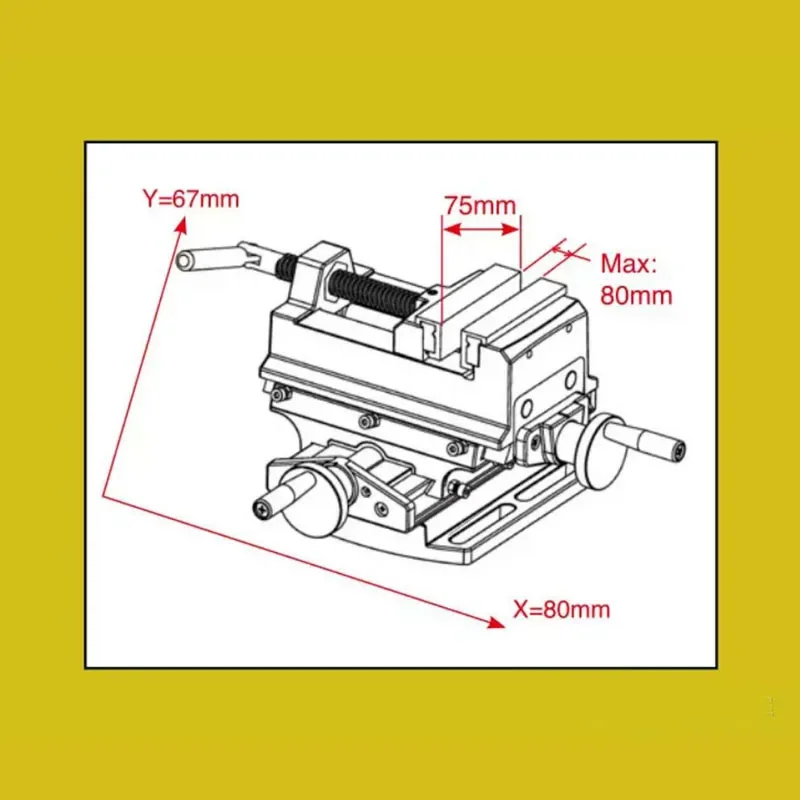 Y=67mm

75mm

Max:
80mm

X=80mm