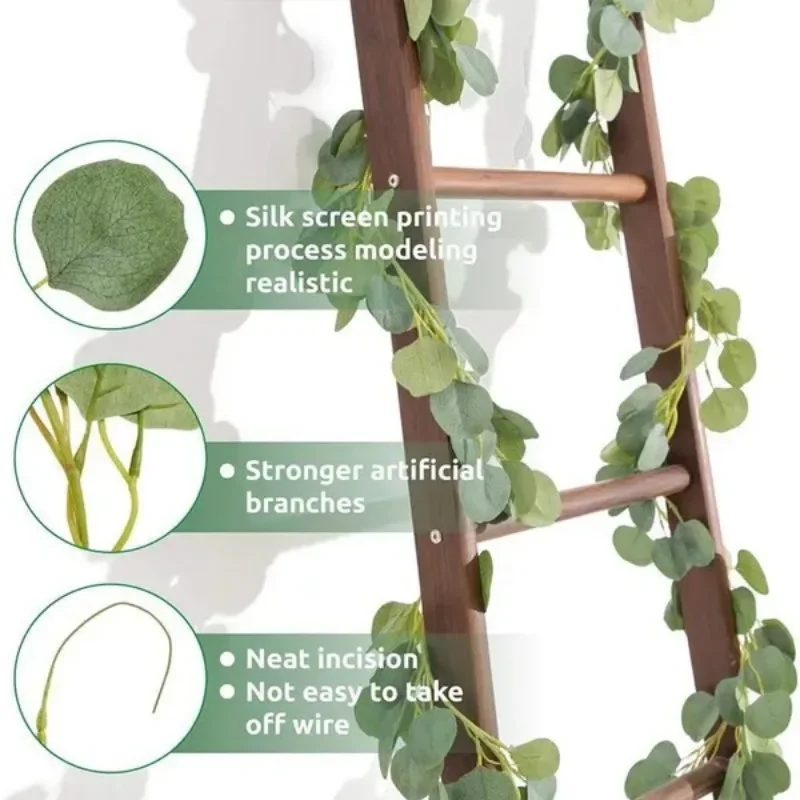 • Silk screen printing process modeling realistic

• Stronger artificial branches

• Neat incision
• Not easy to take off wire