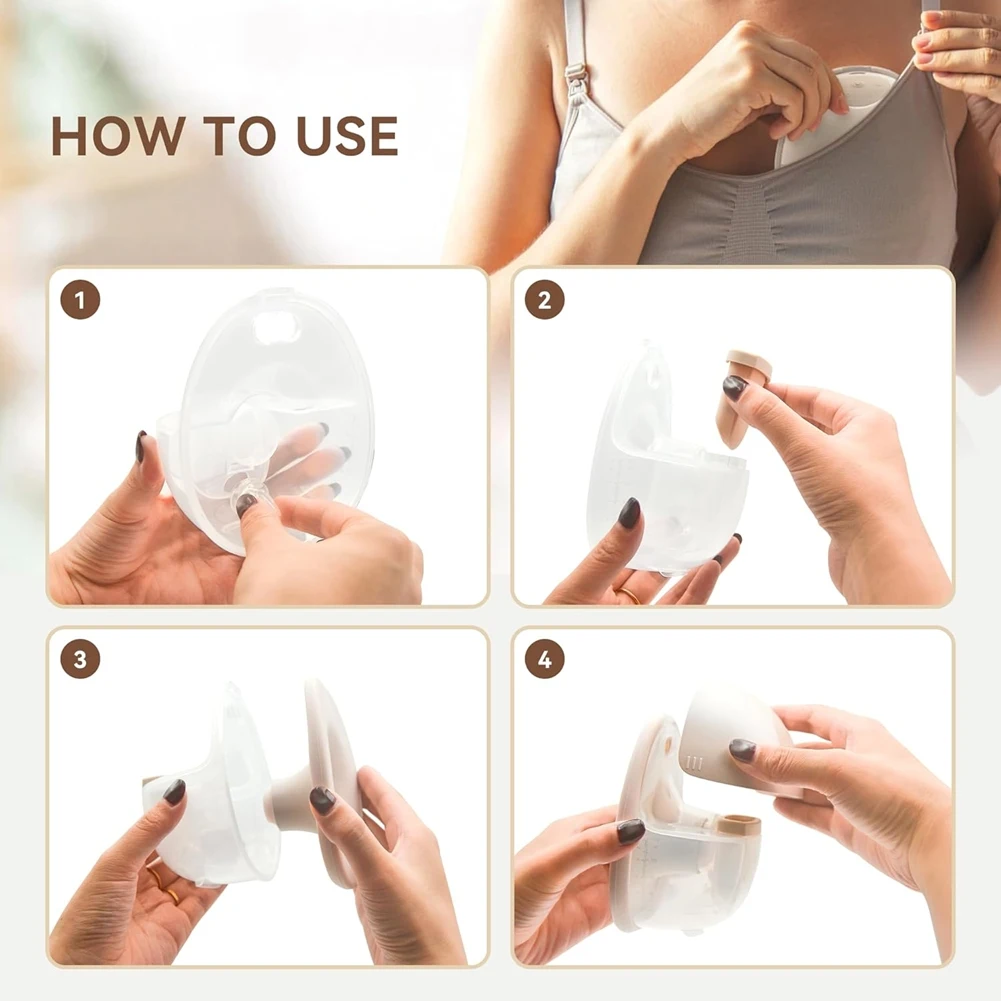 HOW TO USE

1

2

3

4