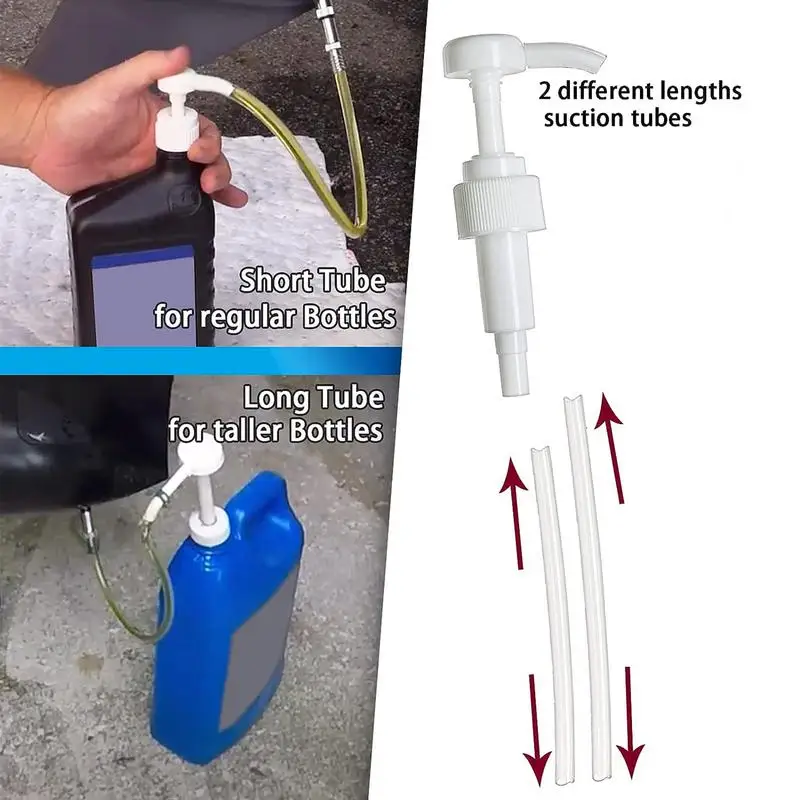 Short Tube
for regular Bottles

Long Tube
for taller Bottles

2 different lengths
suction tubes