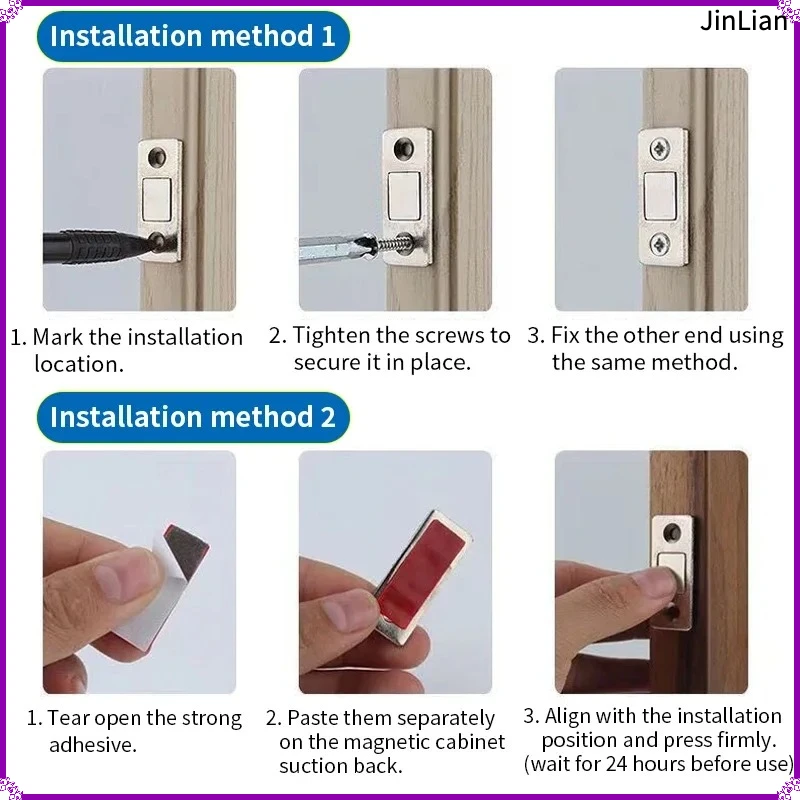 JinLian

Installation method 1

1. Mark the installation location.

2. Tighten the screws to secure it in place.

3. Fix the other end using the same method.

Installation method 2

1. Tear open the strong adhesive.

2. Paste them separately on the magnetic cabinet suction back.

3. Align with the installation position and press firmly. (wait for 24 hours before use)