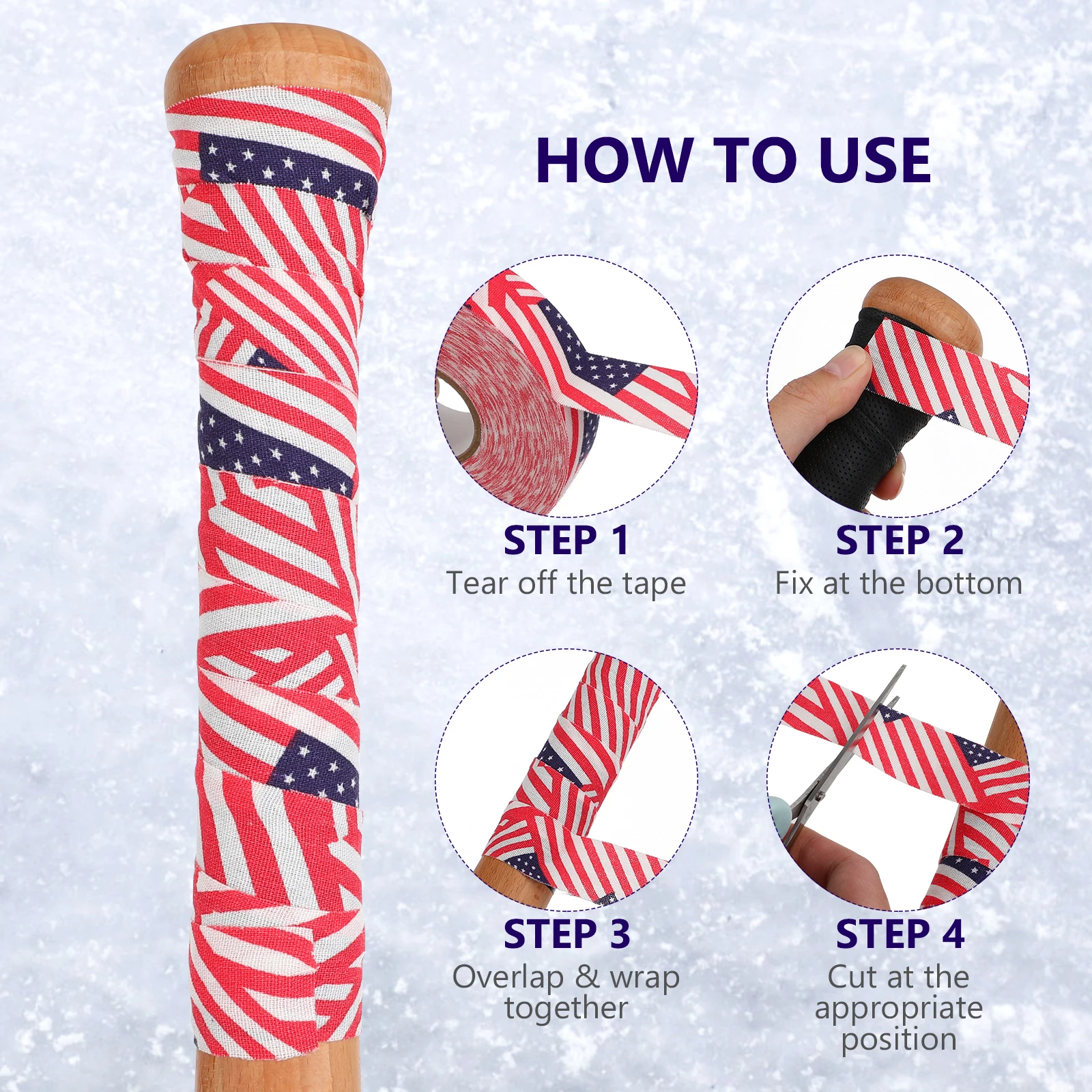 HOW TO USE

STEP 1
Tear off the tape

STEP 2
Fix at the bottom

STEP 3
Overlap & wrap together

STEP 4
Cut at the appropriate position