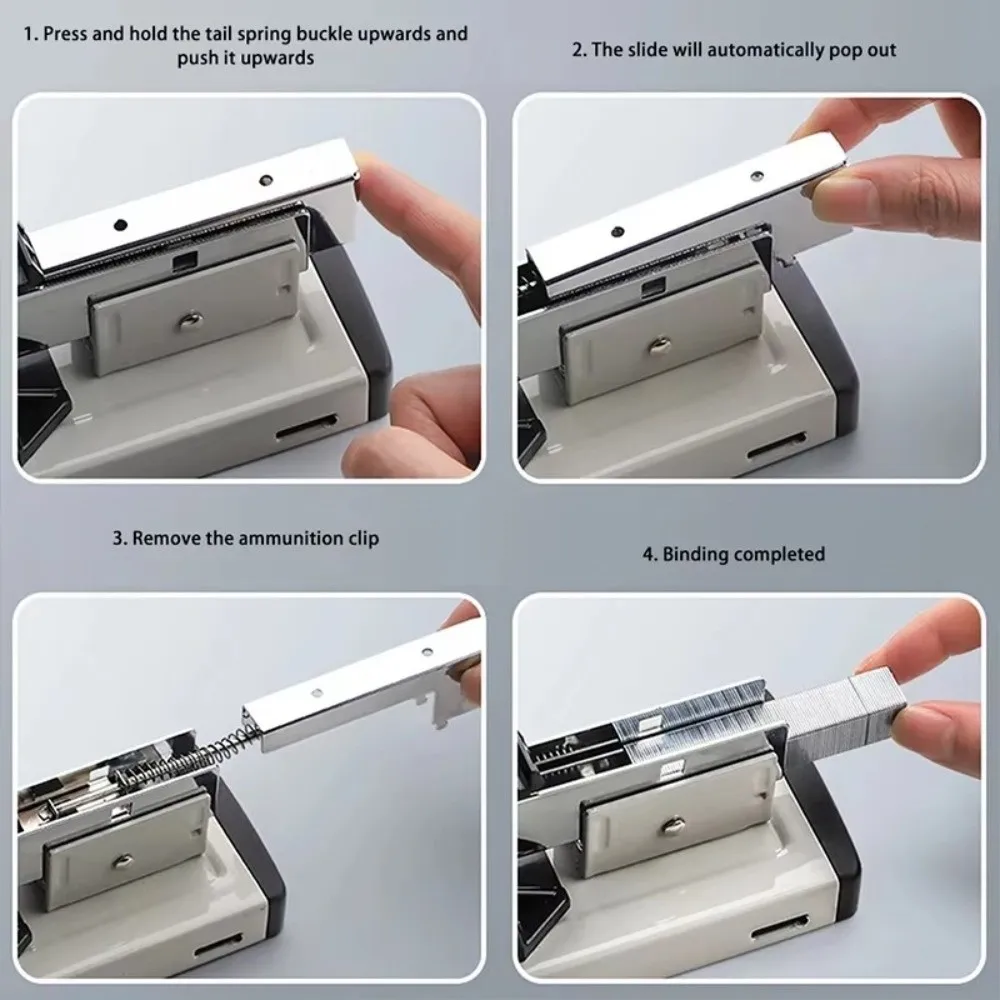 1. Press and hold the tail spring buckle upwards and push it upwards

2. The slide will automatically pop out

3. Remove the ammunition clip

4. Binding completed