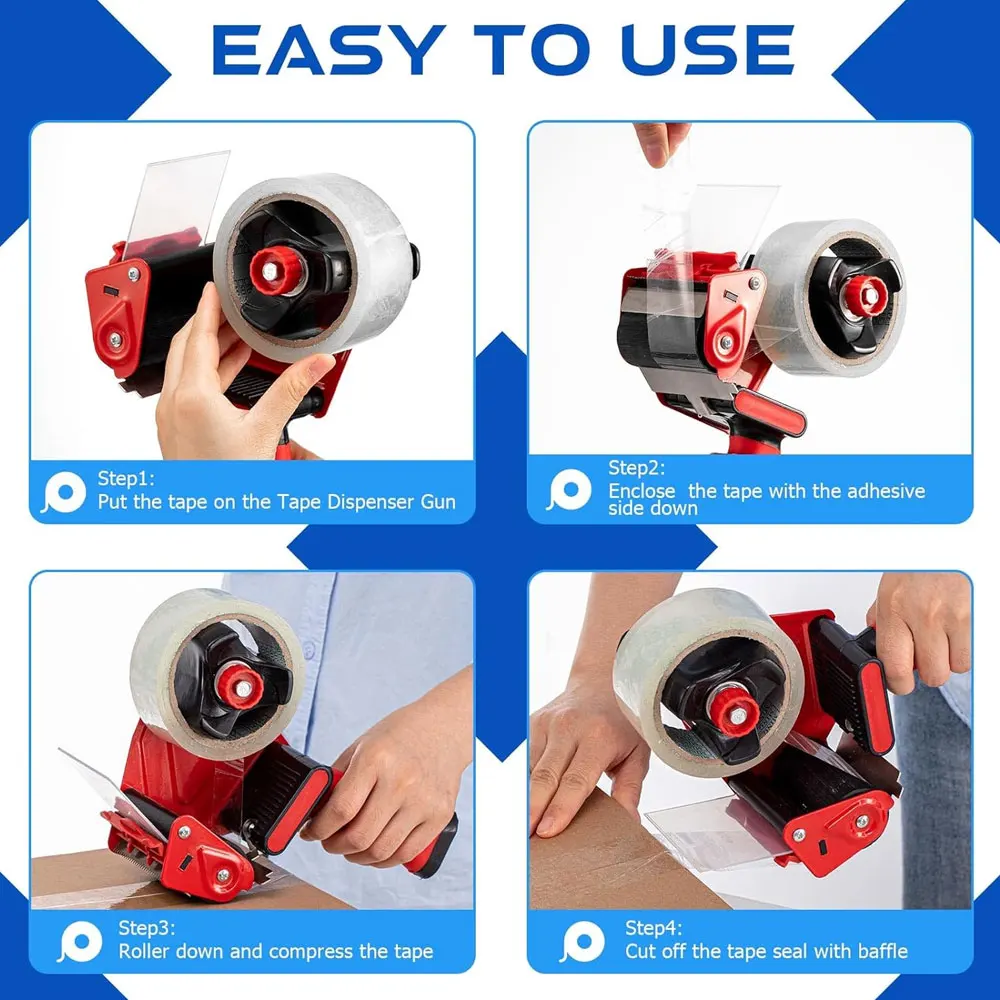 EASY TO USE

Step1:
Put the tape on the Tape Dispenser Gun

Step2:
Enclose the tape with the adhesive side down

Step3:
Roller down and compress the tape

Step4:
Cut off the tape seal with baffle