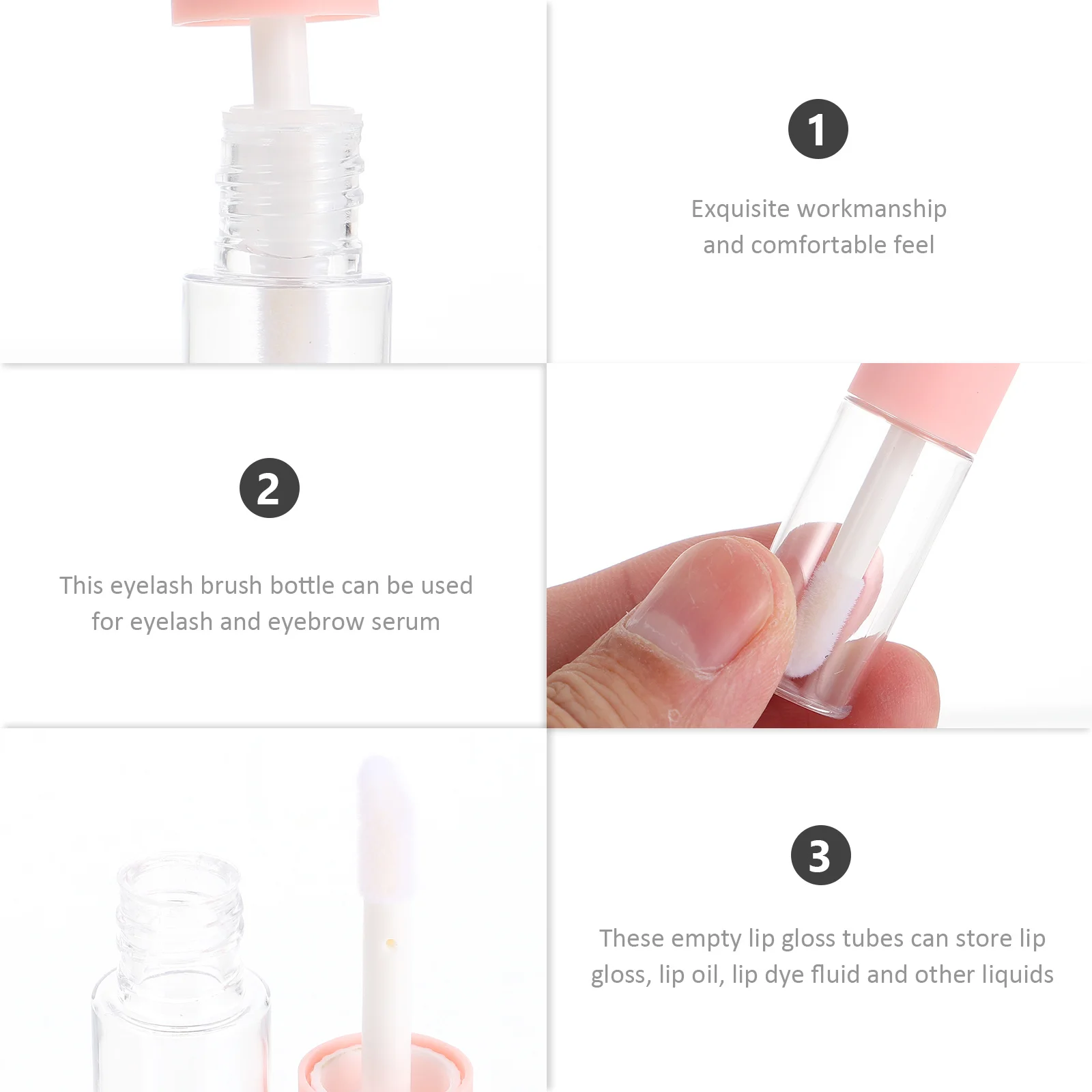 1

Exquisite workmanship and comfortable feel

2

This eyelash brush bottle can be used for eyelash and eyebrow serum

3

These empty lip gloss tubes can store lip gloss, lip oil, lip dye fluid and other liquids