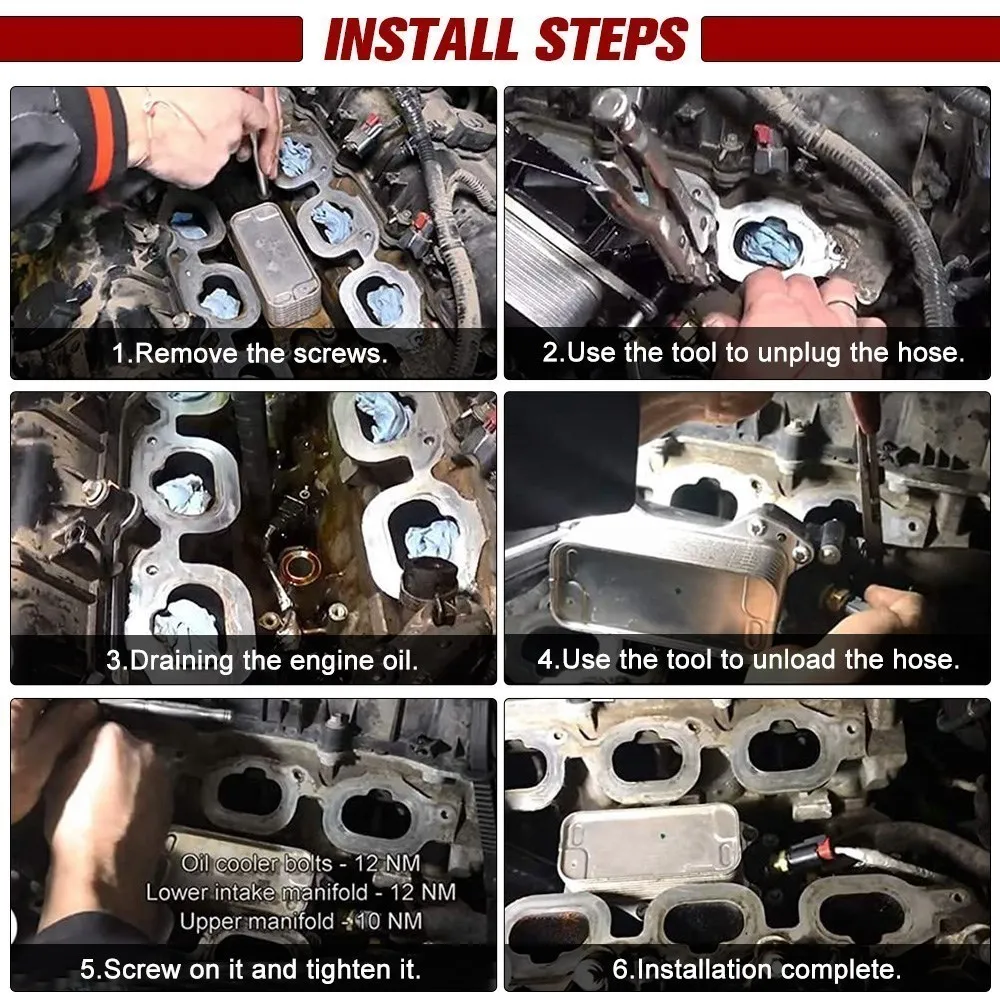 INSTALL STEPS

1.Remove the screws.

2.Use the tool to unplug the hose.

3.Draining the engine oil.

4.Use the tool to unload the hose.

Oil cooler bolts - 12 NM
Lower intake manifold - 12 NM
Upper manifold - 10 NM

5.Screw on it and tighten it.

6.Installation complete.