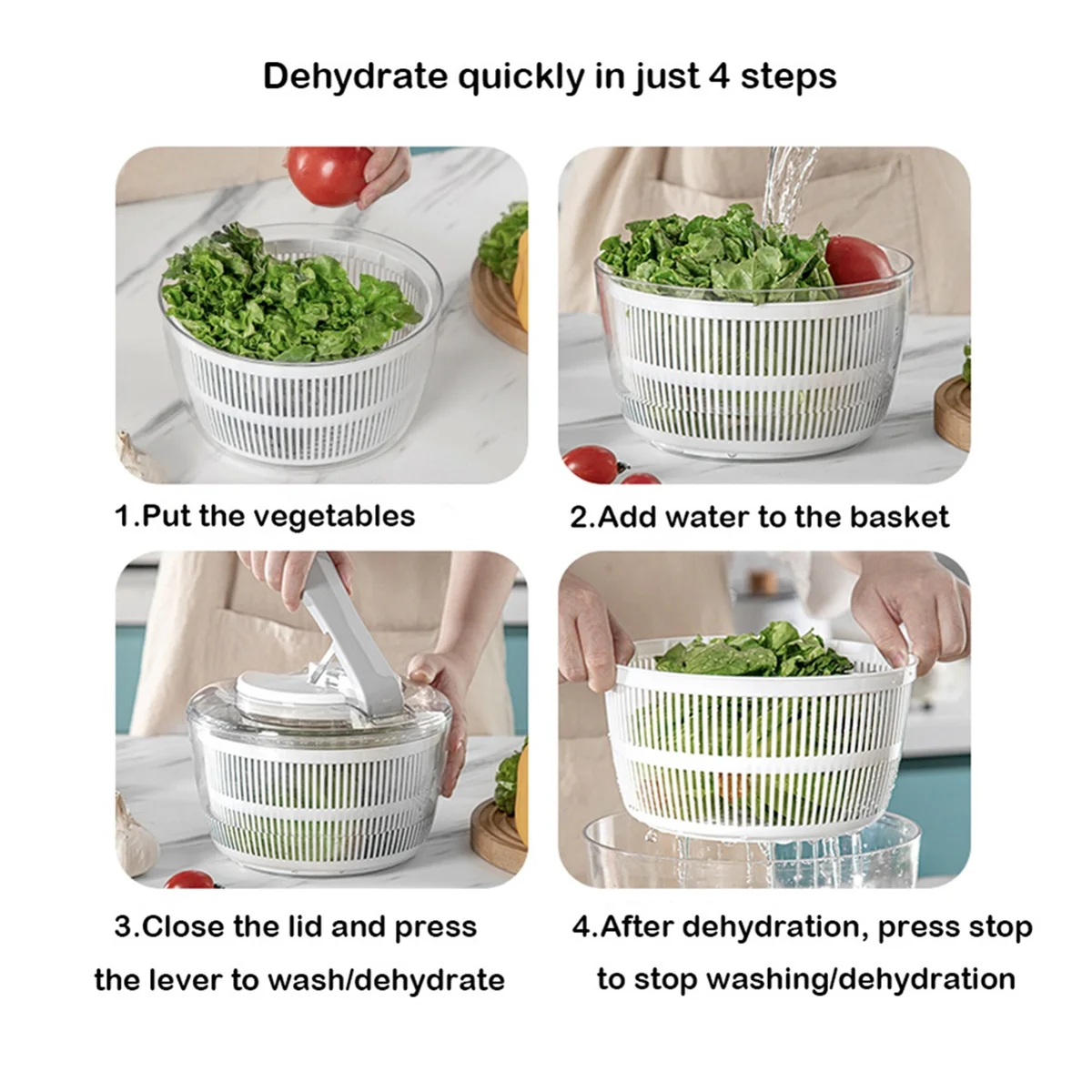 Dehydrate quickly in just 4 steps

1.Put the vegetables

2.Add water to the basket

3.Close the lid and press the lever to wash/dehydrate

4.After dehydration, press stop to stop washing/dehydration