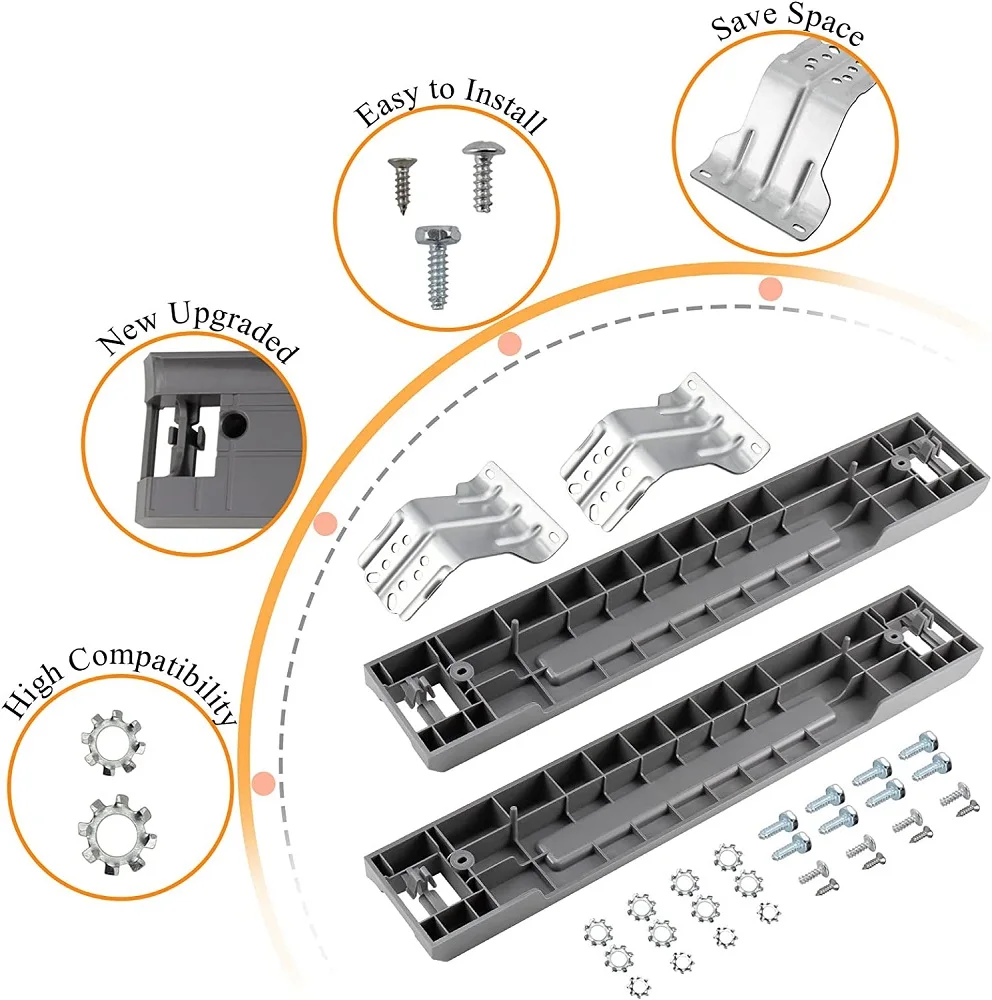 Save Space

Easy to Install

New Upgraded

High Compatibility