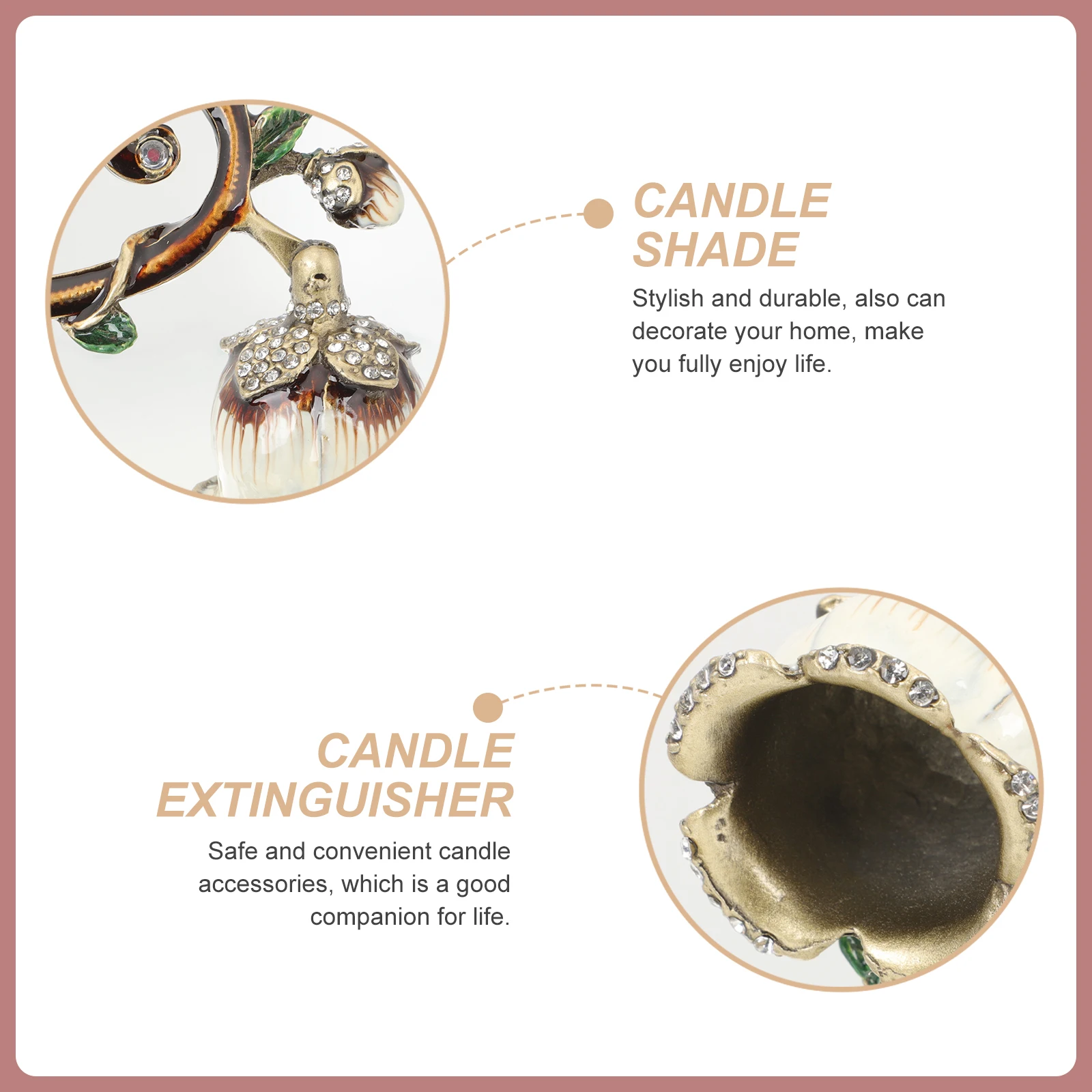 CANDLE SHADE

Stylish and durable, also can decorate your home, make you fully enjoy life.

CANDLE EXTINGUISHER

Safe and convenient candle accessories, which is a good companion for life.