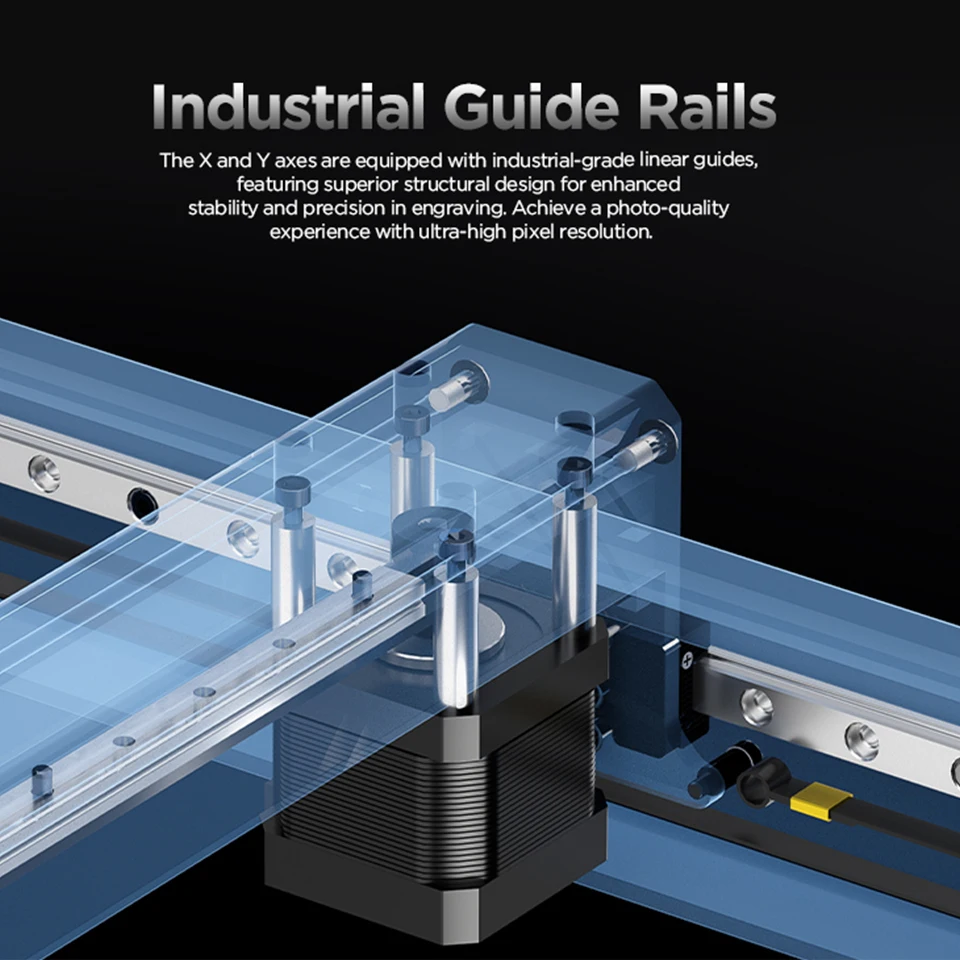 Industrial Guide Rails

The X and Y axes are equipped with industrial-grade linear guides, featuring superior structural design for enhanced stability and precision in engraving. Achieve a photo-quality experience with ultra-high pixel resolution.