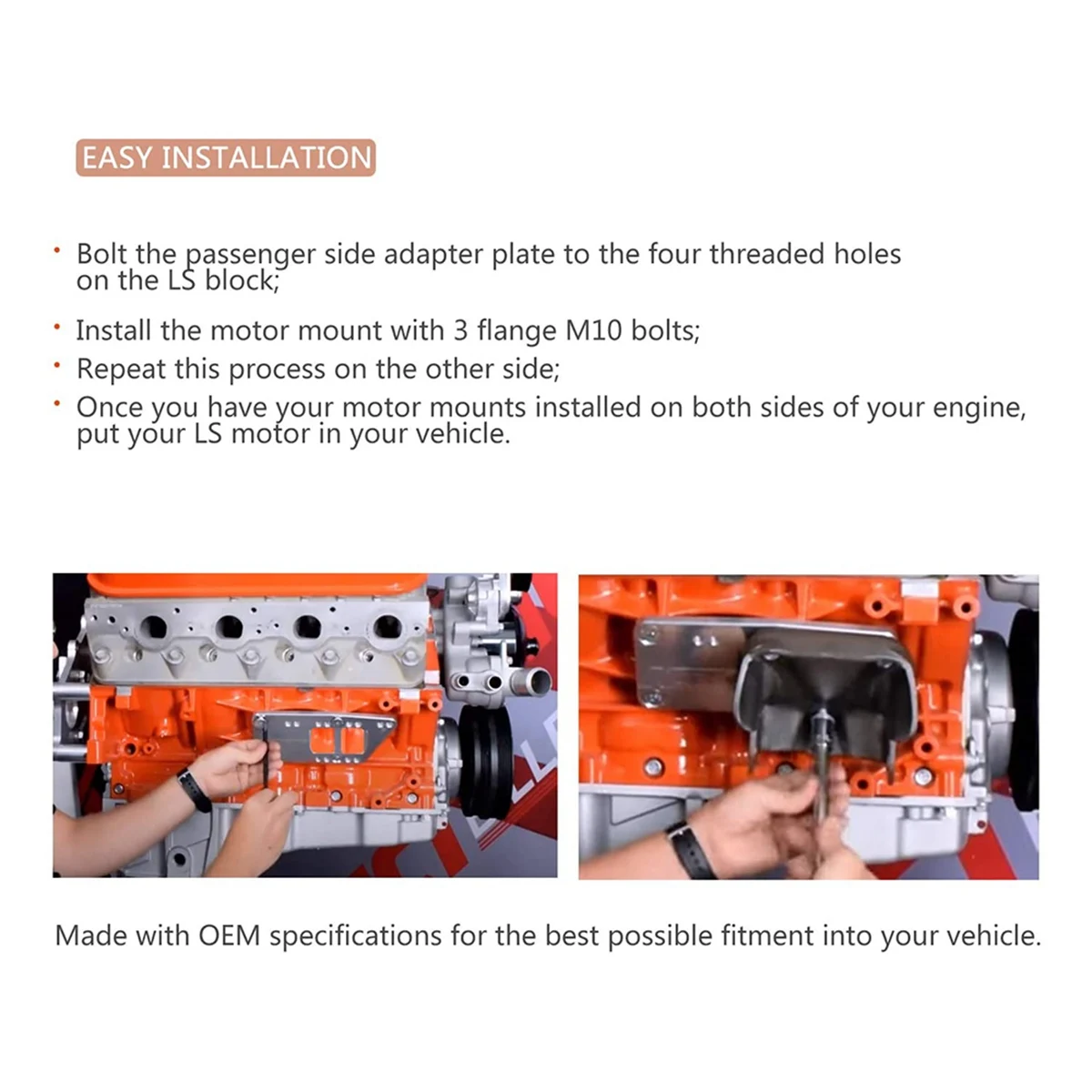 EASY INSTALLATION

· Bolt the passenger side adapter plate to the four threaded holes on the LS block;

· Install the motor mount with 3 flange M10 bolts;

· Repeat this process on the other side;

· Once you have your motor mounts installed on both sides of your engine, put your LS motor in your vehicle.

Made with OEM specifications for the best possible fitment into your vehicle.