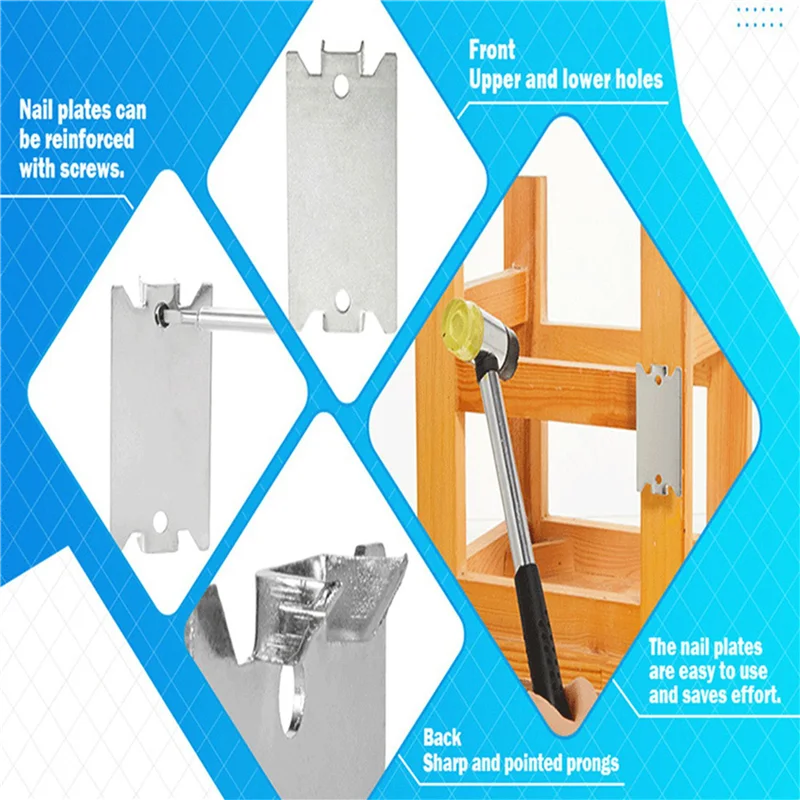 Nail plates can be reinforced with screws.

Front
Upper and lower holes

The nail plates are easy to use and saves effort.

Back
Sharp and pointed prongs