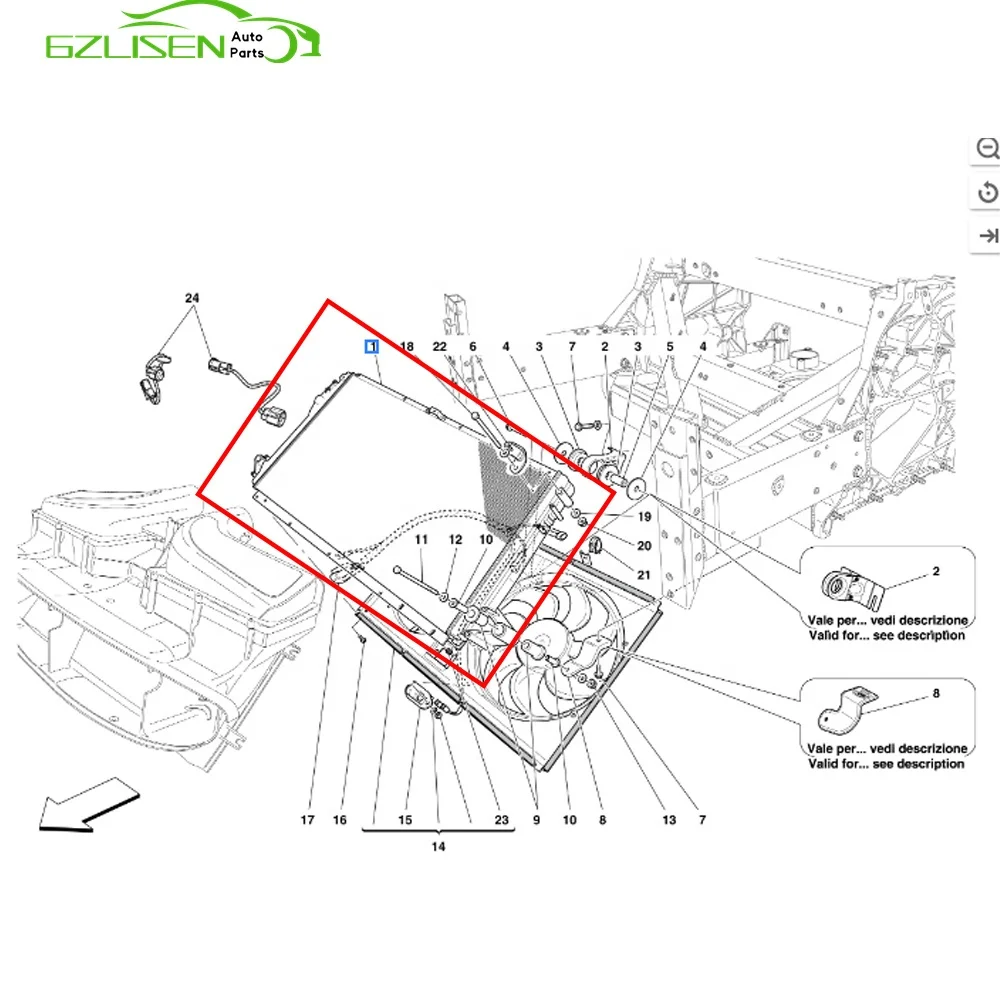 GZLISEN Auto Parts

24

1 18 22 6 4 3 7 2 3 5 4

19

20

21

11 12 10

2

Vale per... vedi descrizione
Valid for... see description

8

Vale per... vedi descrizione
Valid for... see description

17 16 15 23 9 10 8 13 7

14