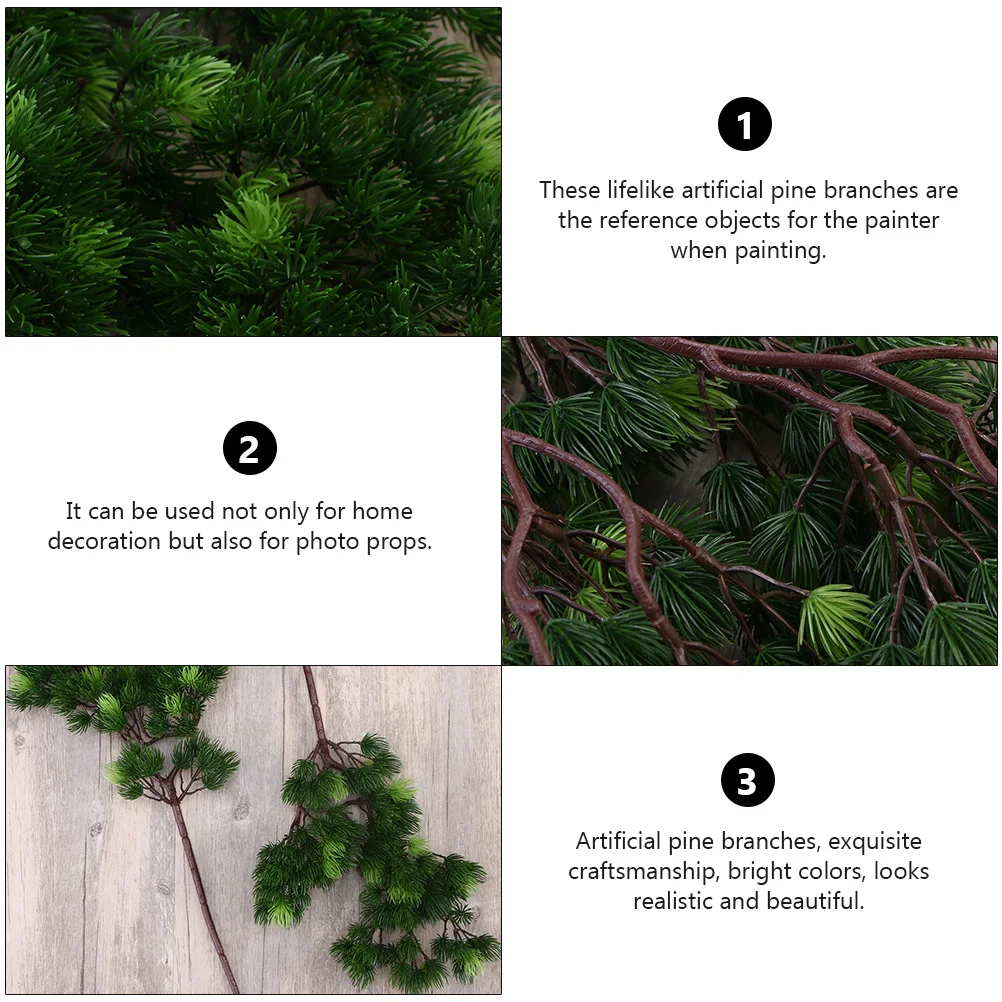 1

These lifelike artificial pine branches are the reference objects for the painter when painting.

2

It can be used not only for home decoration but also for photo props.

3

Artificial pine branches, exquisite craftsmanship, bright colors, looks realistic and beautiful.