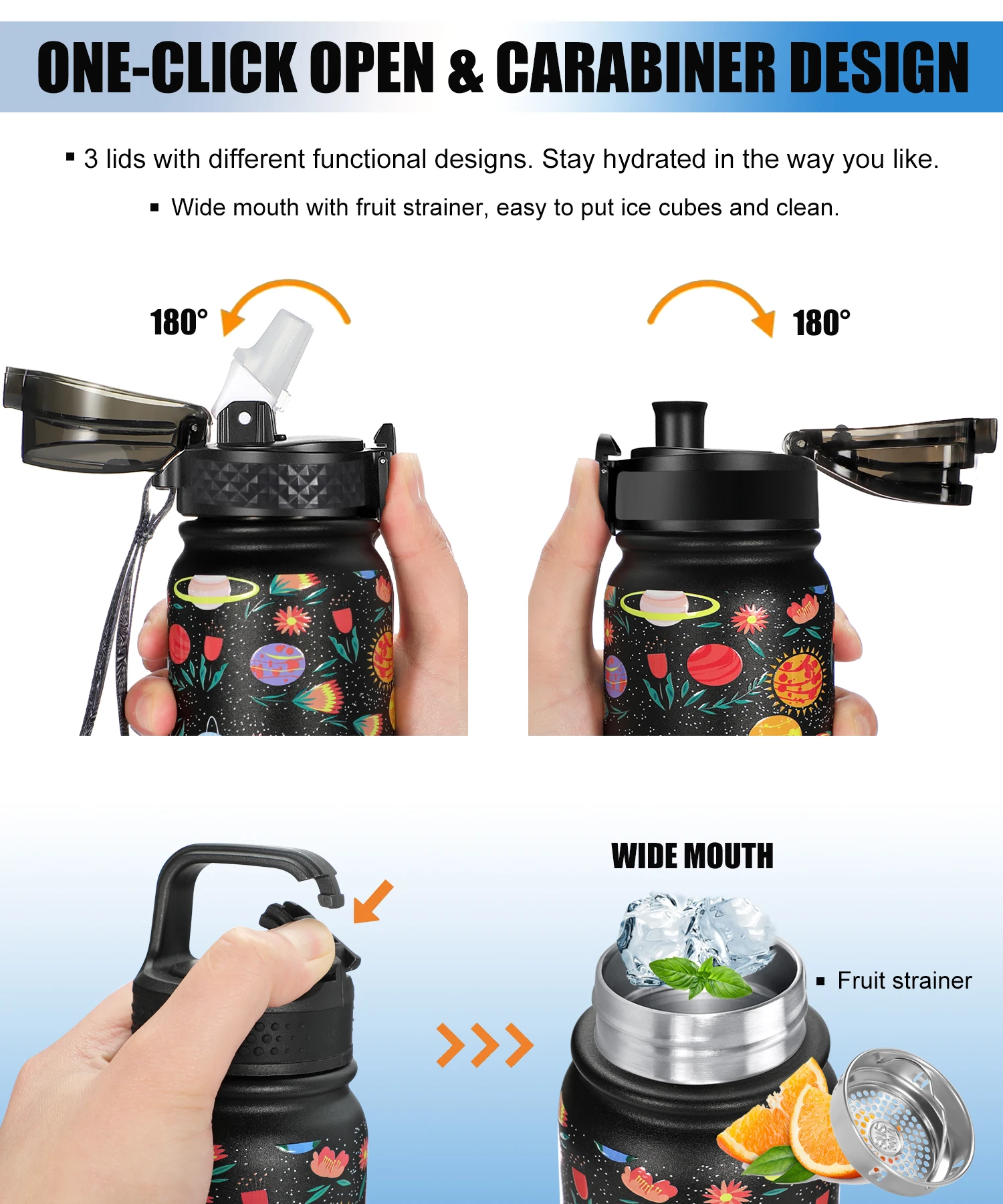 ONE-CLICK OPEN & CARABINER DESIGN

▪ 3 lids with different functional designs. Stay hydrated in the way you like.

▪ Wide mouth with fruit strainer, easy to put ice cubes and clean.

180°

180°

WIDE MOUTH

▪ Fruit strainer