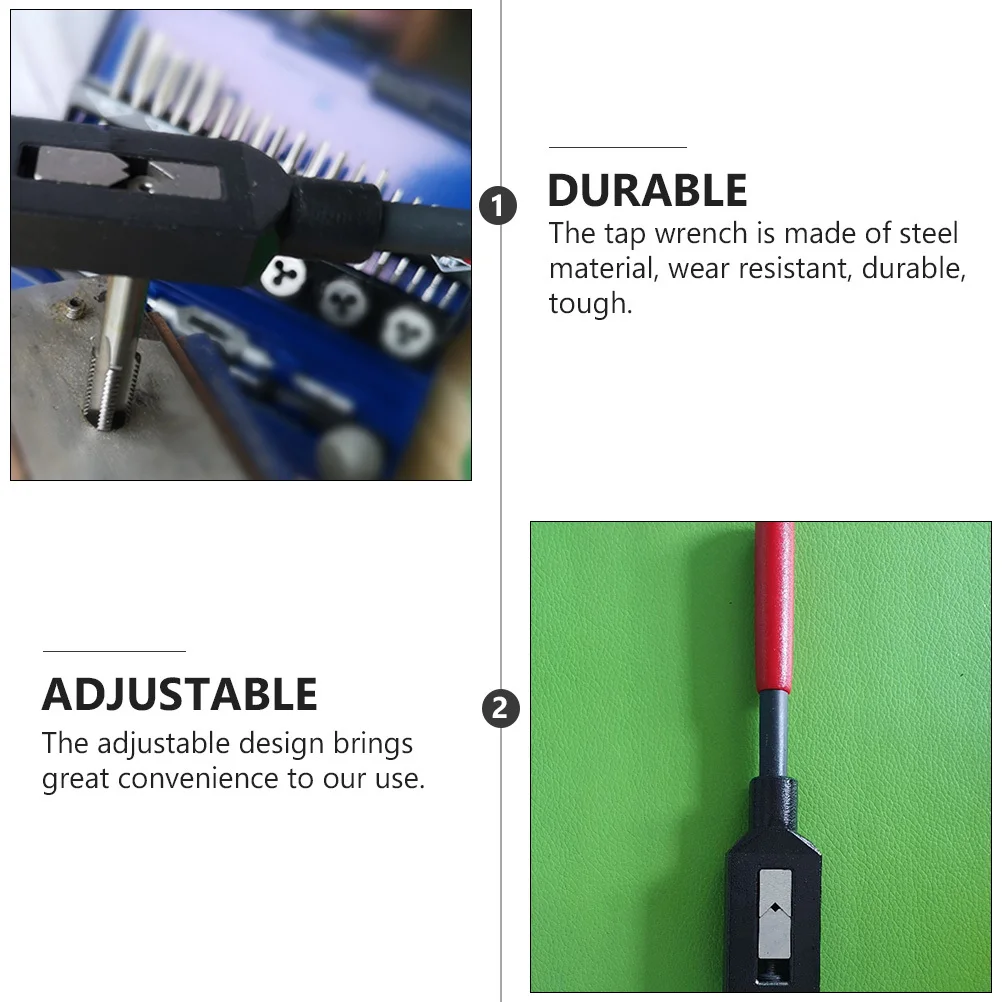 1

DURABLE

The tap wrench is made of steel material, wear resistant, durable, tough.

ADJUSTABLE

The adjustable design brings great convenience to our use.

2