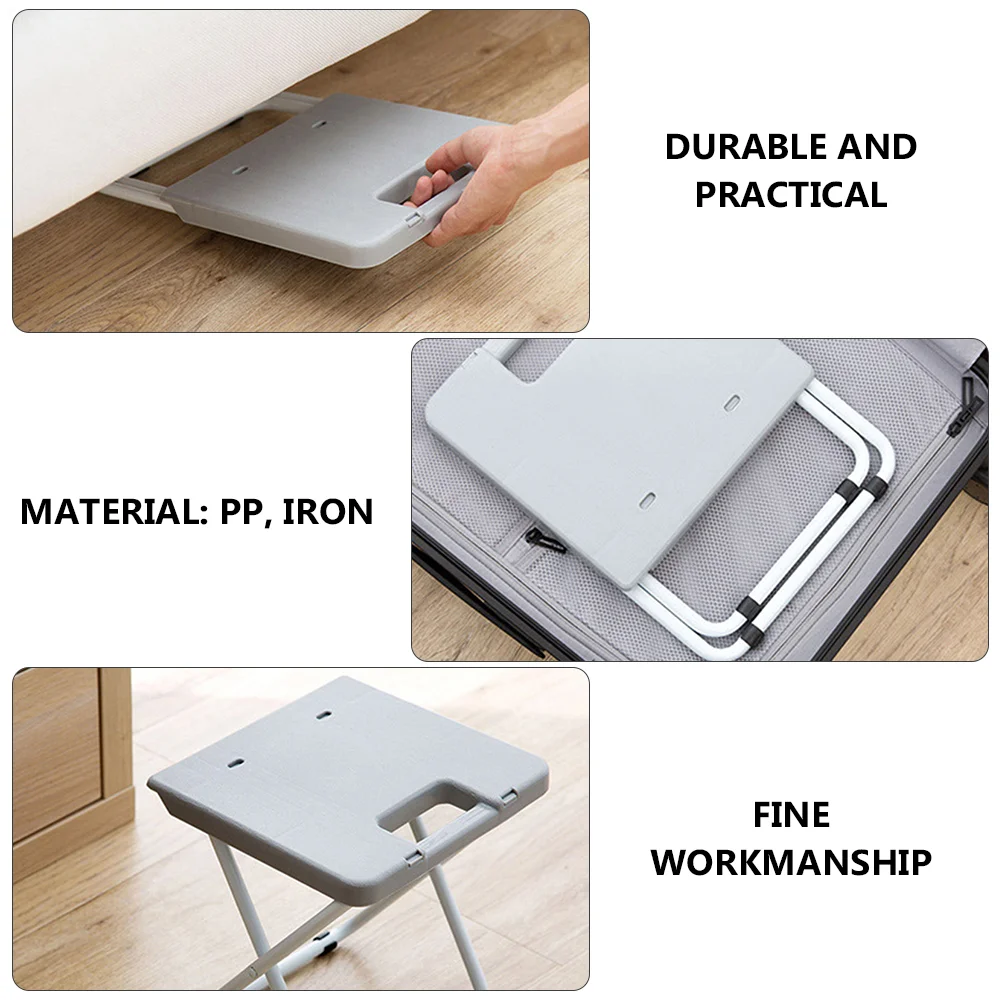 DURABLE AND PRACTICAL

MATERIAL: PP, IRON

FINE WORKMANSHIP