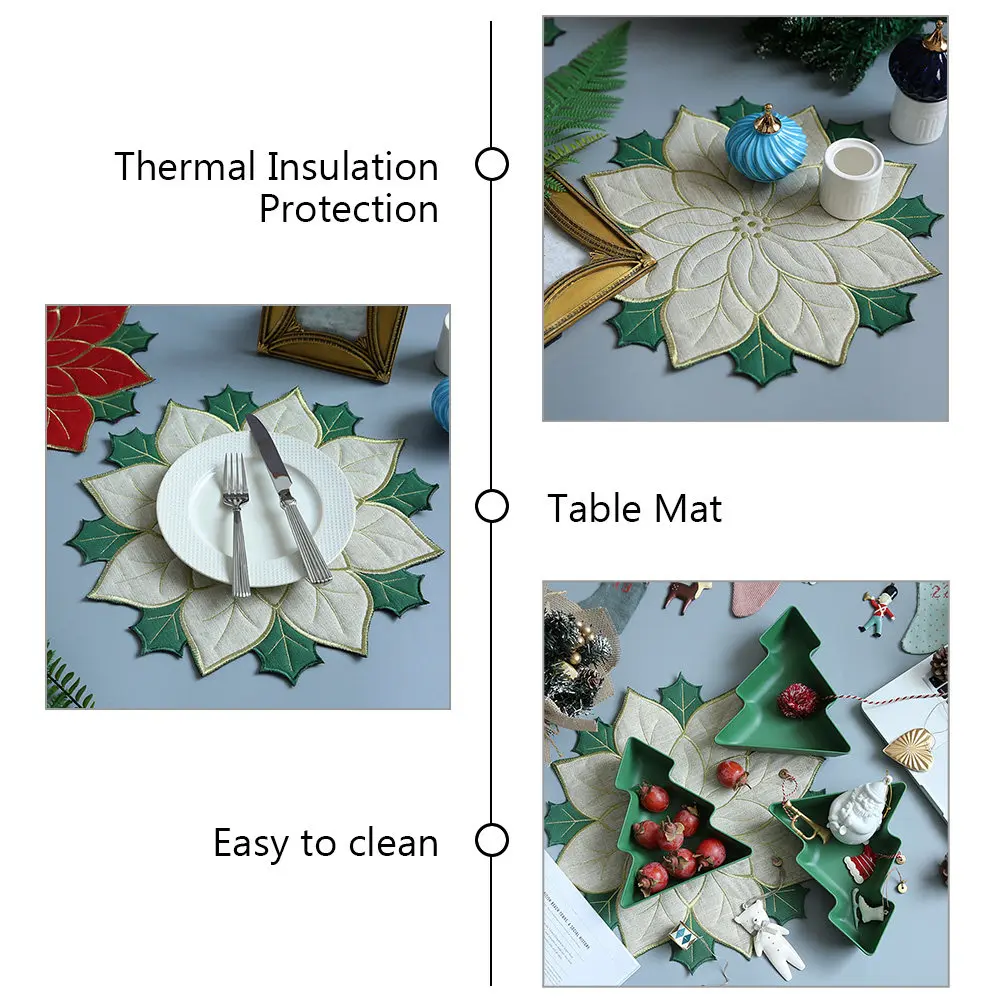 Thermal Insulation Protection

Table Mat

Easy to clean