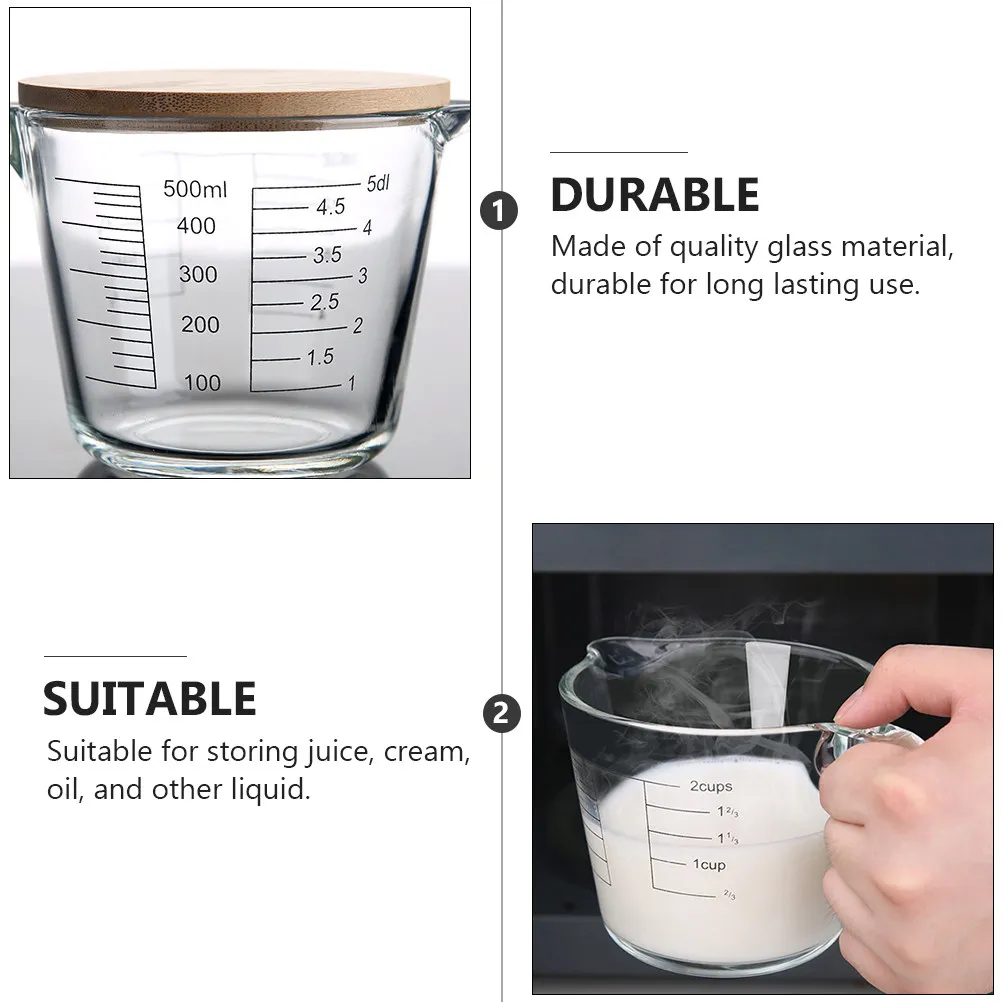 500ml
400
300
200
100

5dl
4.5
4
3.5
3
2.5
2
1.5
1

1

DURABLE

Made of quality glass material, durable for long lasting use.

SUITABLE

Suitable for storing juice, cream, oil, and other liquid.

2

2cups
$1\frac{2}{3}$
$1\frac{1}{3}$
1cup
$\frac{2}{3}$