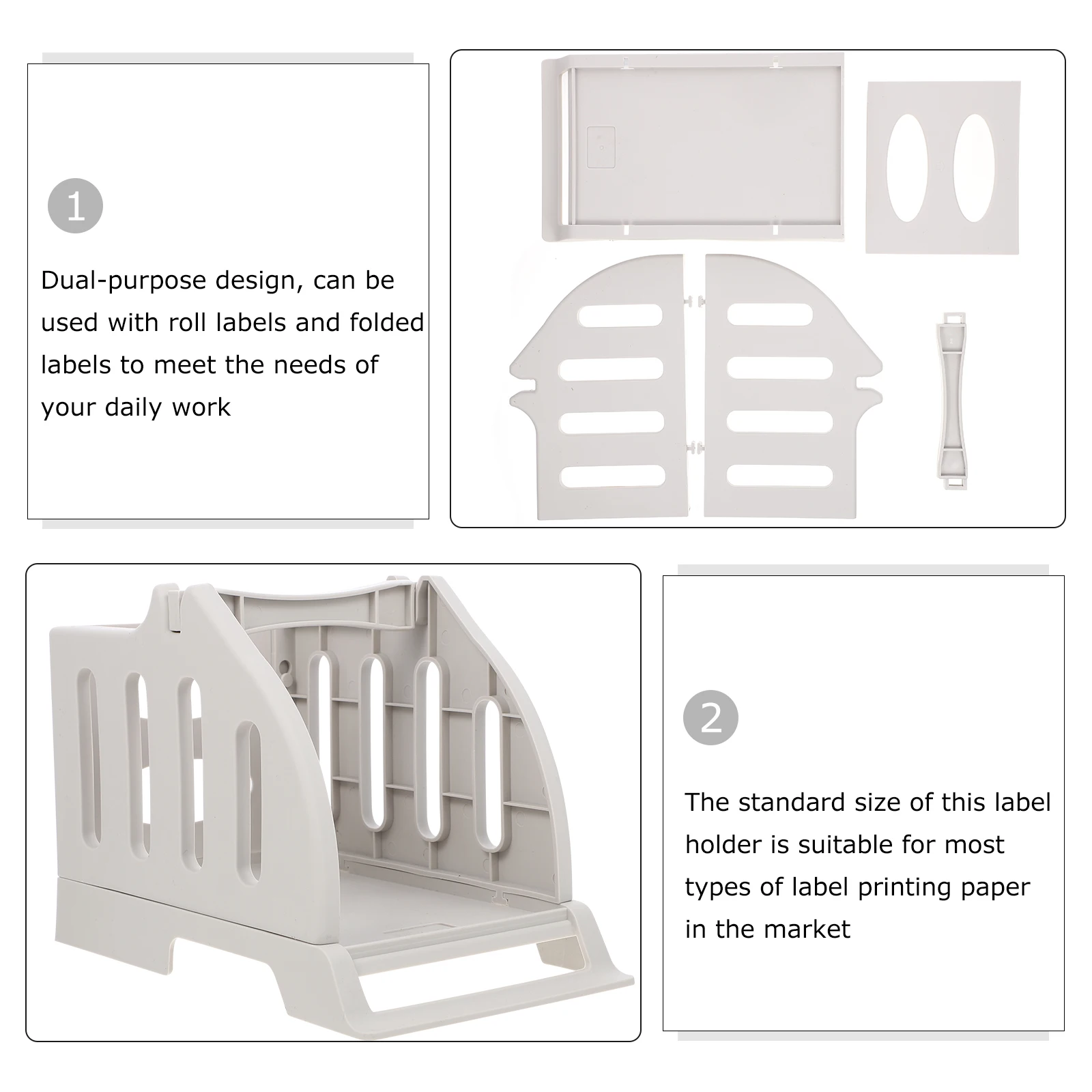 1

Dual-purpose design, can be used with roll labels and folded labels to meet the needs of your daily work

2

The standard size of this label holder is suitable for most types of label printing paper in the market