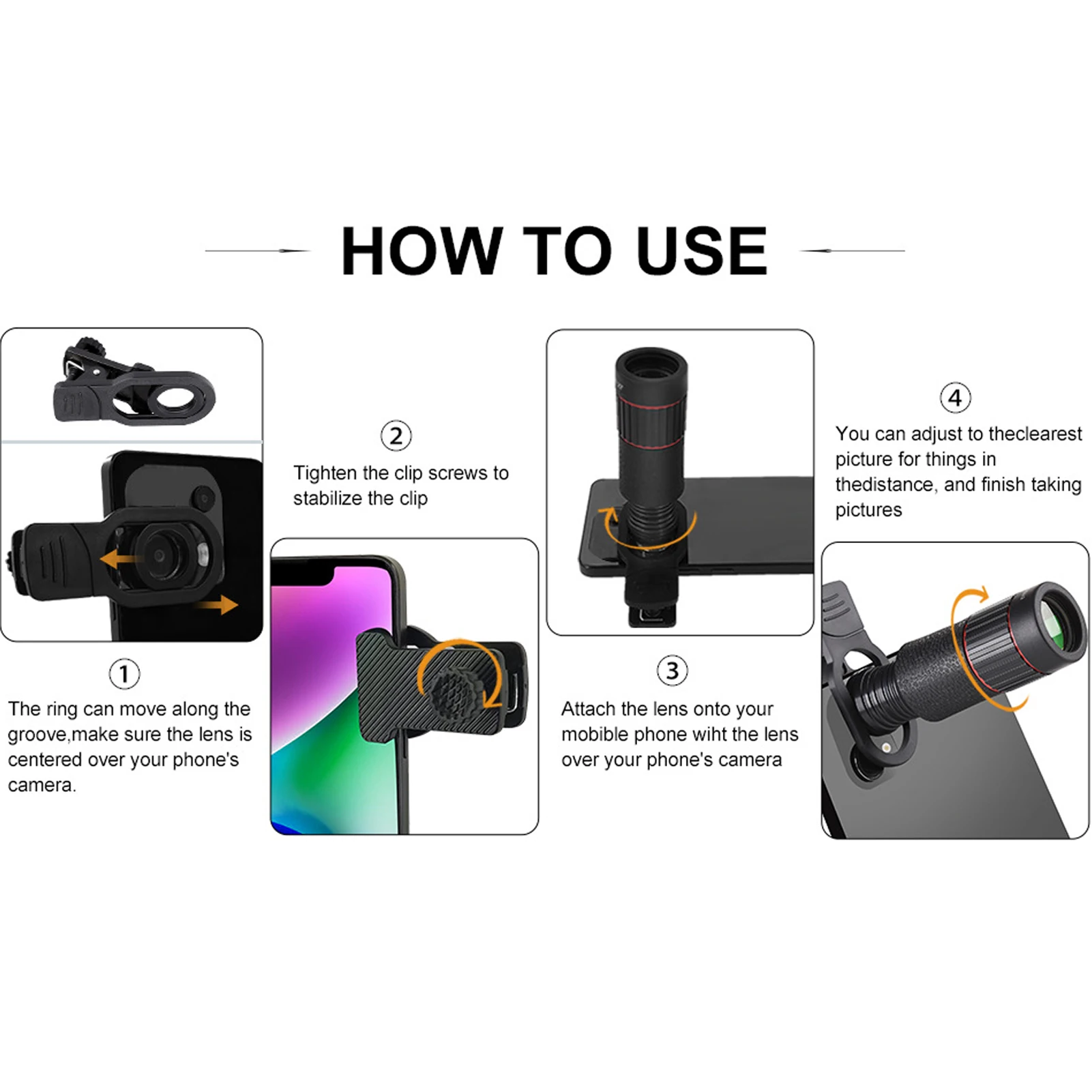 HOW TO USE

①
The ring can move along the groove,make sure the lens is centered over your phone's camera.

②
Tighten the clip screws to stabilize the clip

③
Attach the lens onto your mobible phone wiht the lens over your phone's camera

④
You can adjust to theclearest picture for things in thedistance, and finish taking pictures