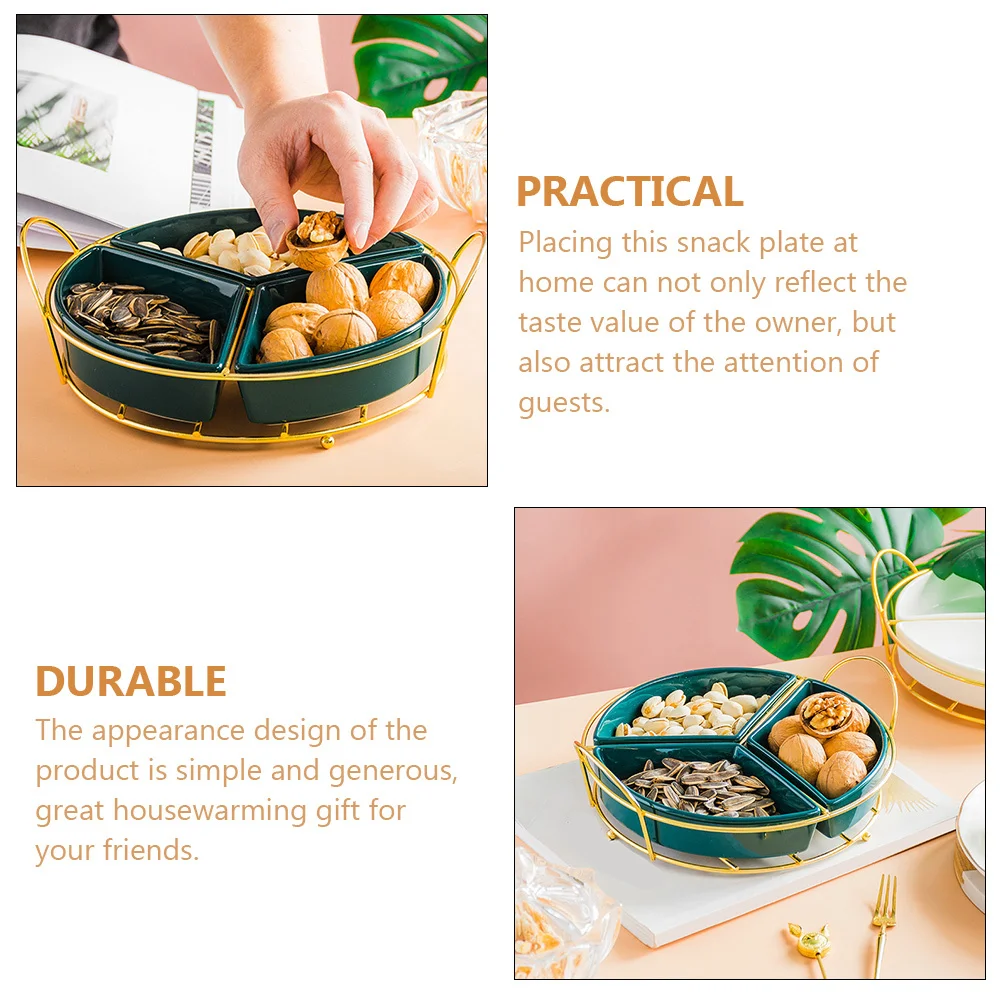 PRACTICAL
Placing this snack plate at home can not only reflect the taste value of the owner, but also attract the attention of guests.

DURABLE
The appearance design of the product is simple and generous, great housewarming gift for your friends.