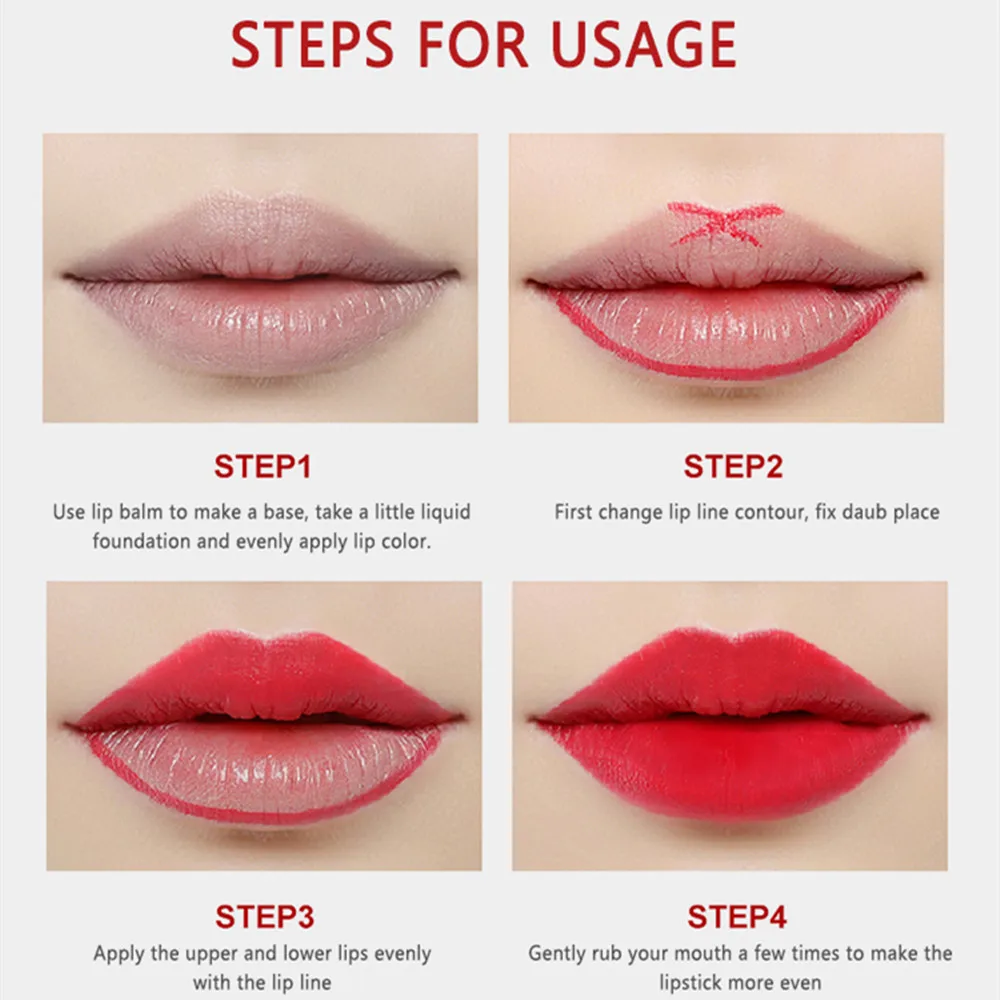 STEPS FOR USAGE

STEP1

Use lip balm to make a base, take a little liquid foundation and evenly apply lip color.

STEP2

First change lip line contour, fix daub place

STEP3

Apply the upper and lower lips evenly with the lip line

STEP4

Gently rub your mouth a few times to make the lipstick more even