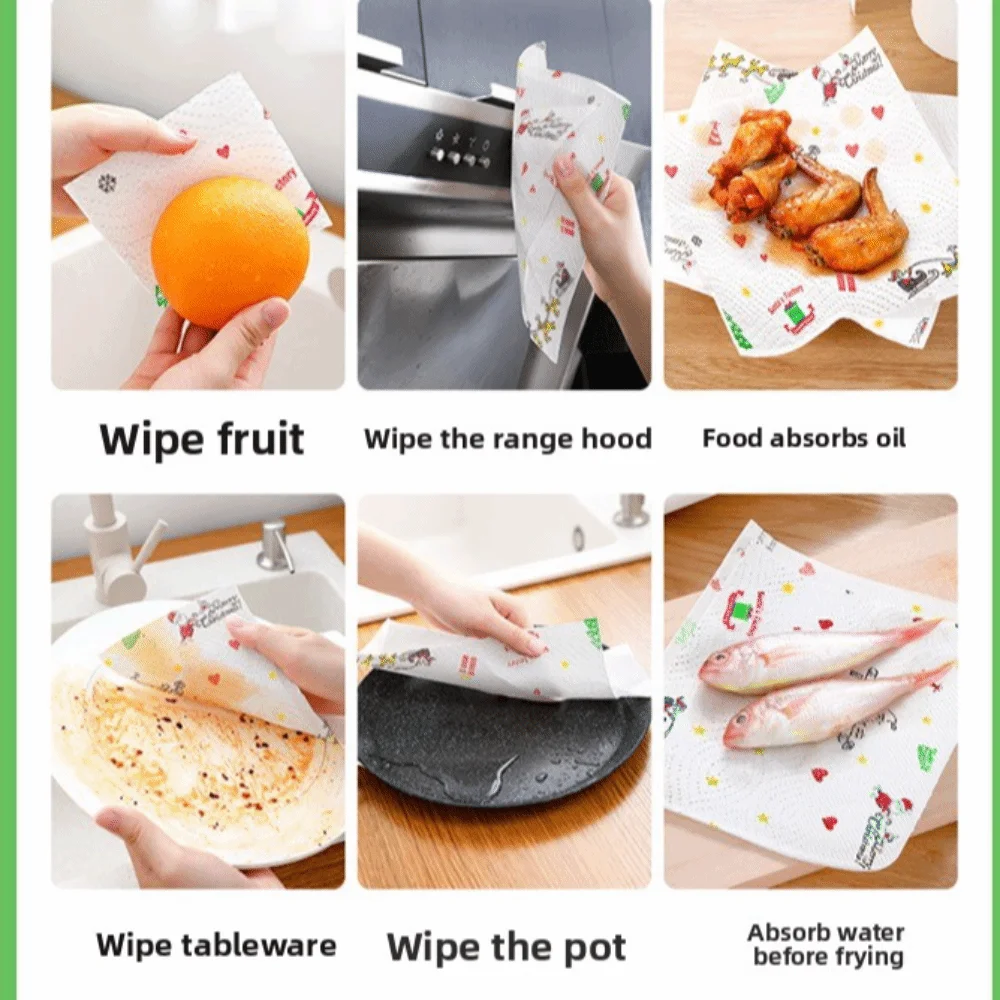 Wipe fruit

Wipe the range hood

Food absorbs oil

Wipe tableware

Wipe the pot

Absorb water before frying