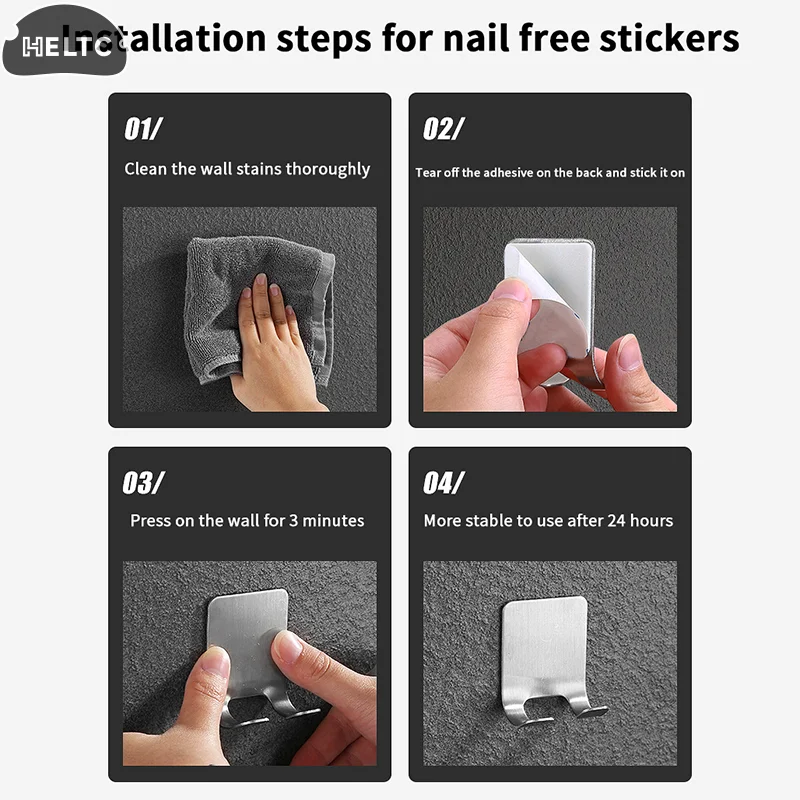 HELTC

Installation steps for nail free stickers

01/
Clean the wall stains thoroughly

02/
Tear off the adhesive on the back and stick it on

03/
Press on the wall for 3 minutes

04/
More stable to use after 24 hours