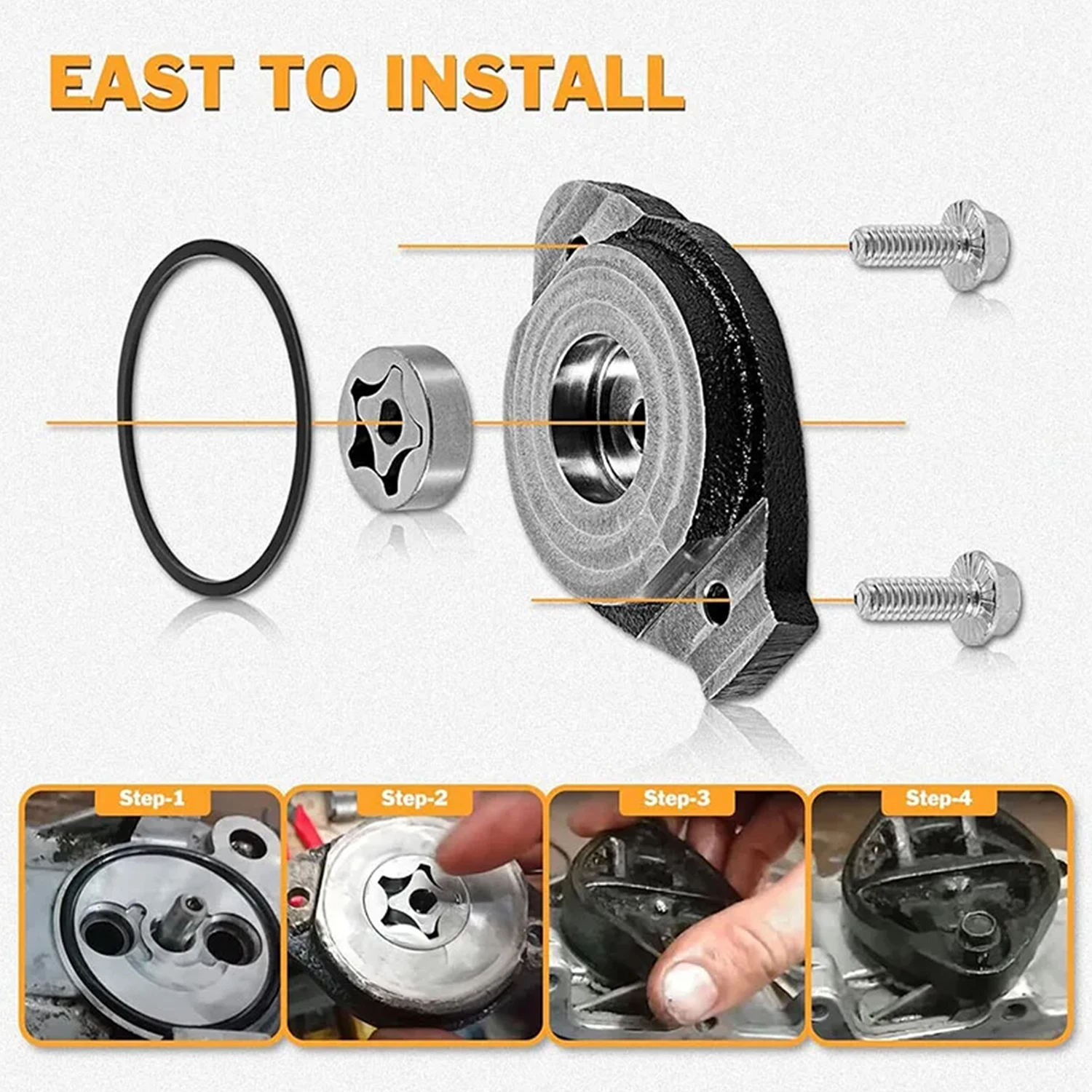 EAST TO INSTALL

Step-1

Step-2

Step-3

Step-4