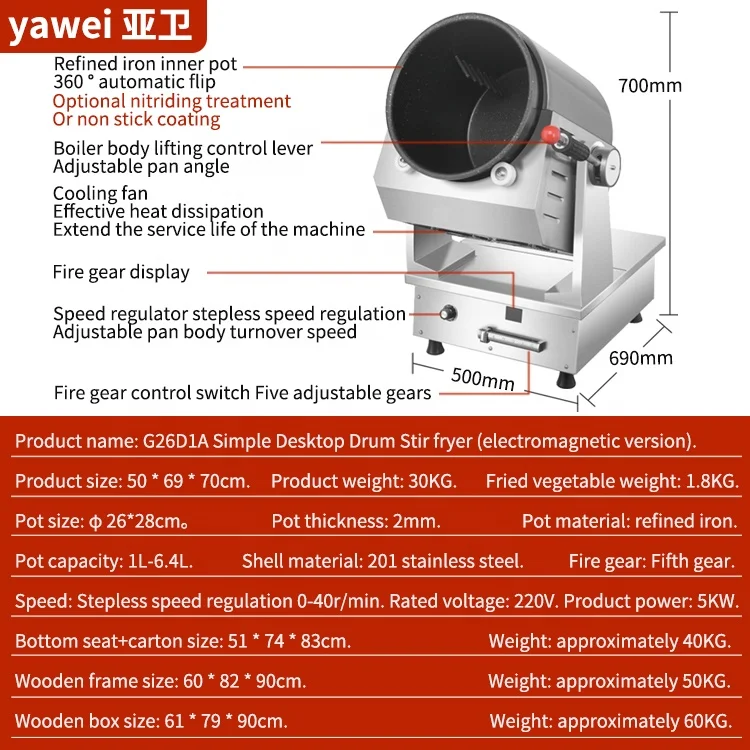 yawei 亚卫

Refined iron inner pot
360 ° automatic flip
Optional nitriding treatment
Or non stick coating

Boiler body lifting control lever
Adjustable pan angle

Cooling fan
Effective heat dissipation
Extend the service life of the machine

Fire gear display

Speed regulator stepless speed regulation
Adjustable pan body turnover speed

Fire gear control switch Five adjustable gears

700mm

690mm

500mm

Product name: G26D1A Simple Desktop Drum Stir fryer (electromagnetic version).

Product size: 50 * 69 * 70cm. Product weight: 30KG. Fried vegetable weight: 1.8KG.

Pot size: φ 26*28cm。 Pot thickness: 2mm. Pot material: refined iron.

Pot capacity: 1L-6.4L. Shell material: 201 stainless steel. Fire gear: Fifth gear.

Speed: Stepless speed regulation 0-40r/min. Rated voltage: 220V. Product power: 5KW.

Bottom seat+carton size: 51 * 74 * 83cm. Weight: approximately 40KG.

Wooden frame size: 60 * 82 * 90cm. Weight: approximately 50KG.

Wooden box size: 61 * 79 * 90cm. Weight: approximately 60KG.