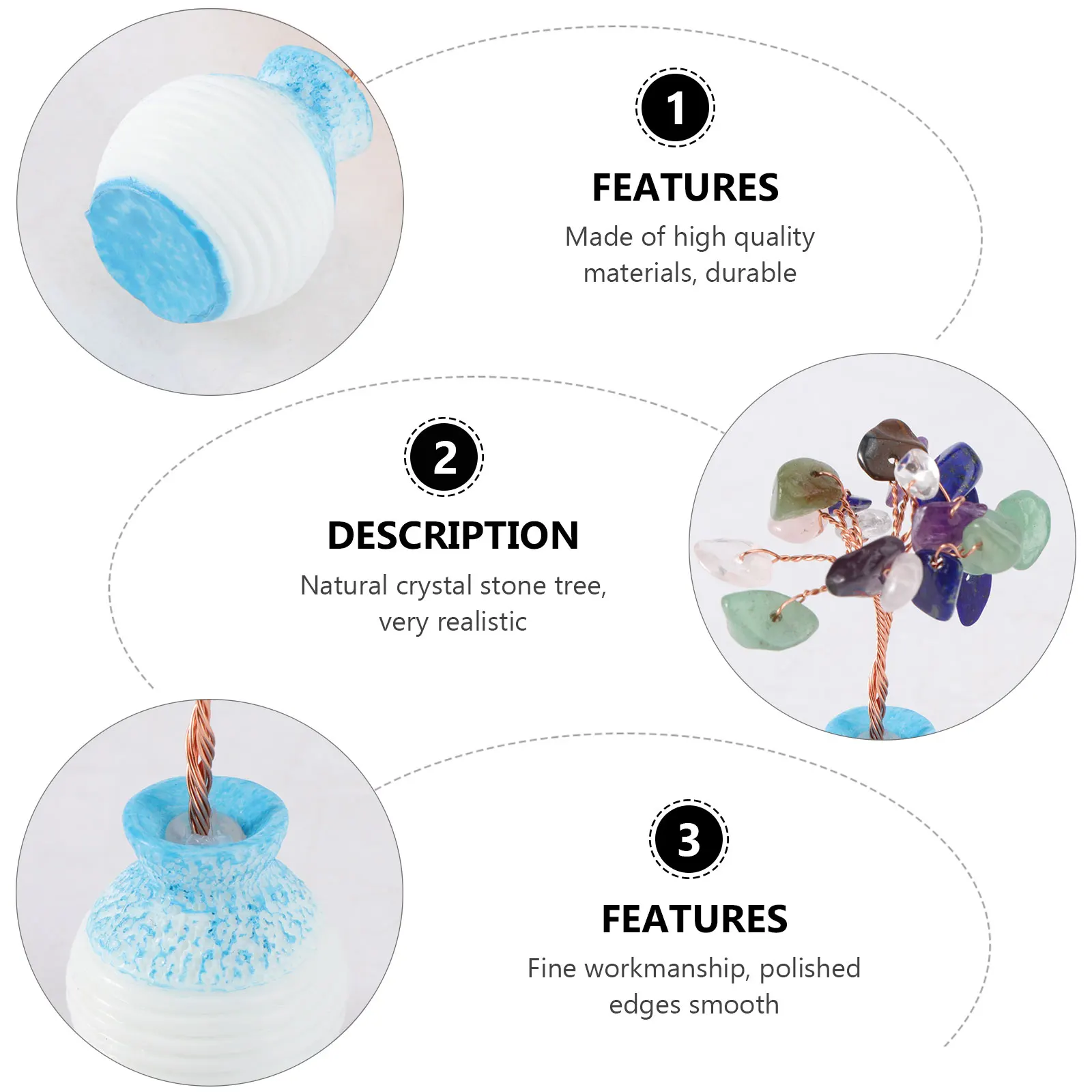 1

FEATURES

Made of high quality materials, durable

2

DESCRIPTION

Natural crystal stone tree, very realistic

3

FEATURES

Fine workmanship, polished edges smooth