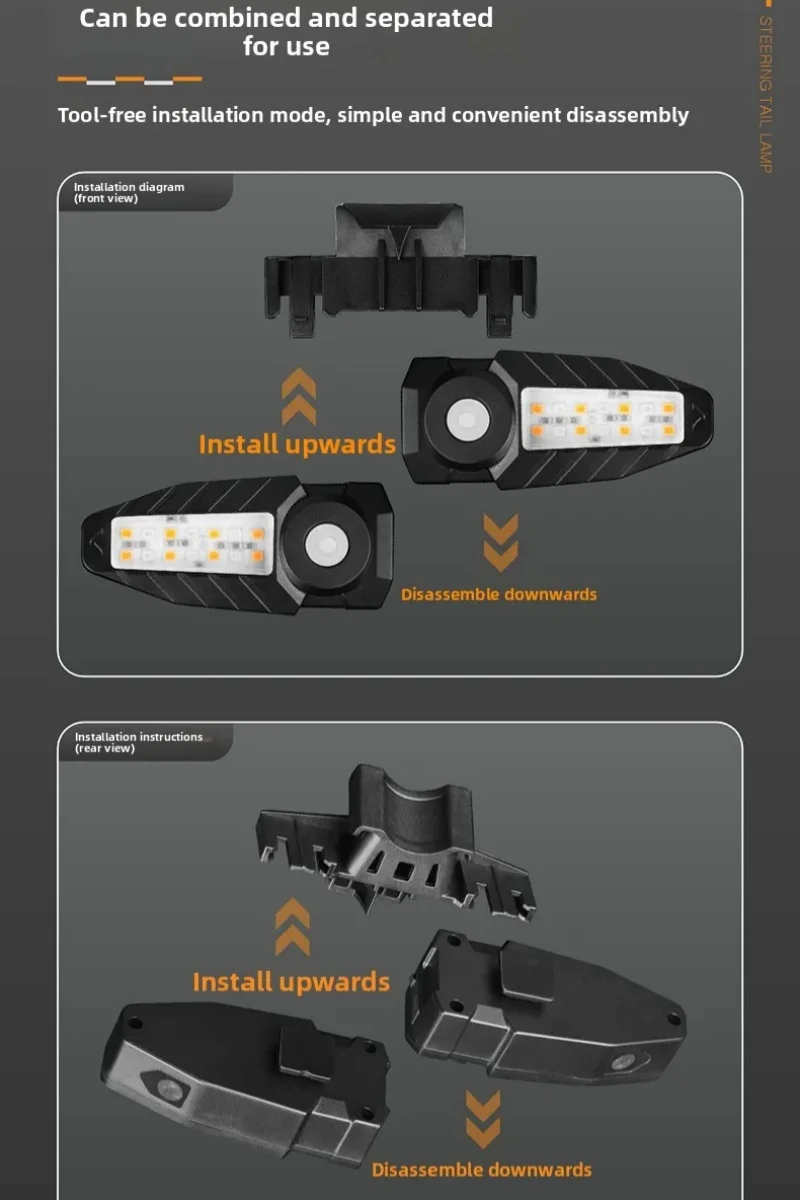 Can be combined and separated for use

STEERING TAIL LAMP

Tool-free installation mode, simple and convenient disassembly

Installation diagram
(front view)

Install upwards

Disassemble downwards

Installation instructions
(rear view)

Install upwards

Disassemble downwards