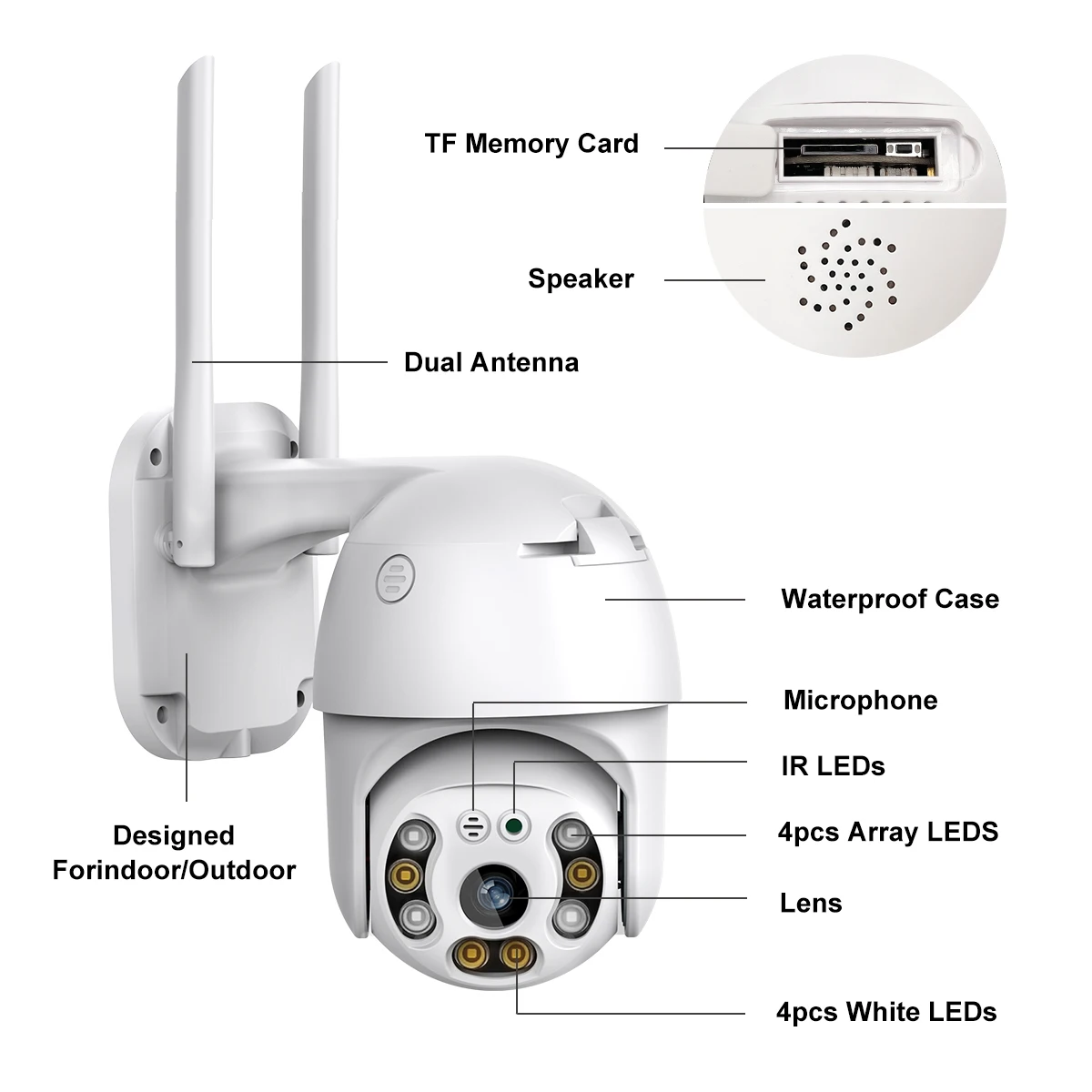 TF Memory Card

Speaker

Dual Antenna

Waterproof Case

Microphone

IR LEDs

4pcs Array LEDS

Lens

4pcs White LEDs

Designed Forindoor/Outdoor