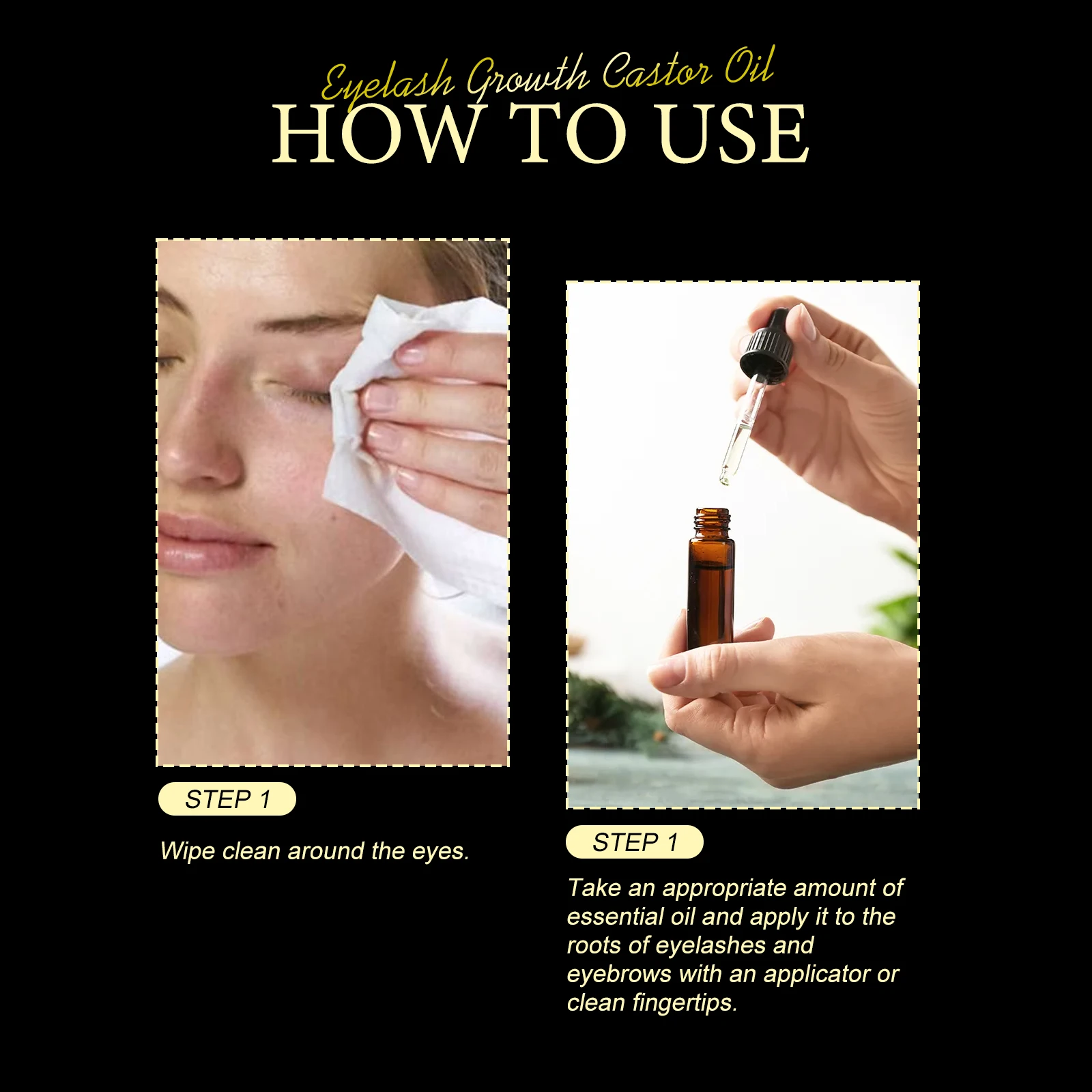 Eyelash Growth Castor Oil
HOW TO USE

STEP 1

Wipe clean around the eyes.

STEP 1

Take an appropriate amount of essential oil and apply it to the roots of eyelashes and eyebrows with an applicator or clean fingertips.