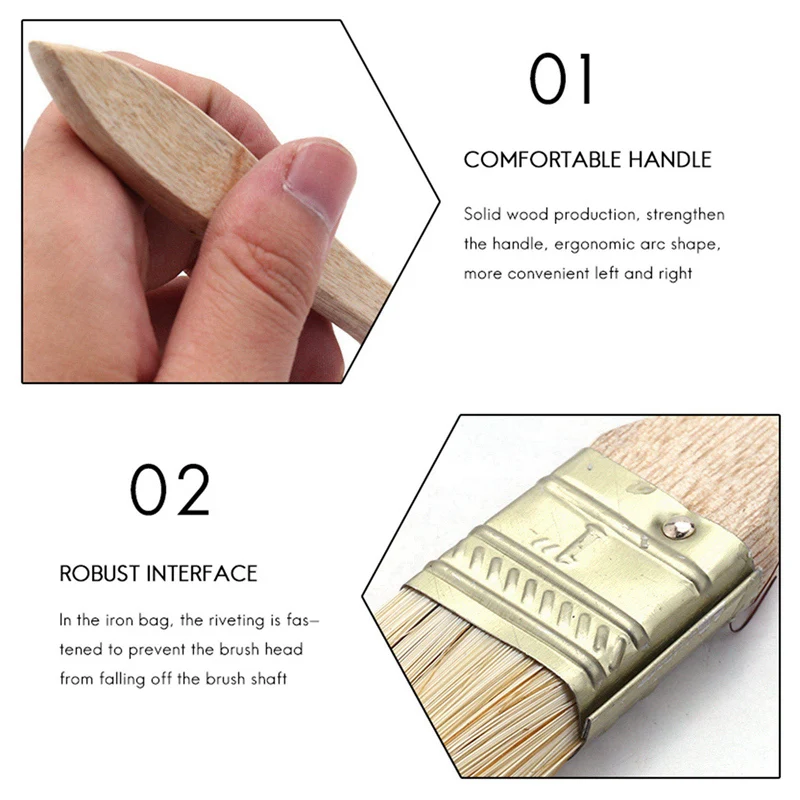 01

COMFORTABLE HANDLE

Solid wood production, strengthen the handle, ergonomic arc shape, more convenient left and right

02

ROBUST INTERFACE

In the iron bag, the riveting is fastened to prevent the brush head from falling off the brush shaft