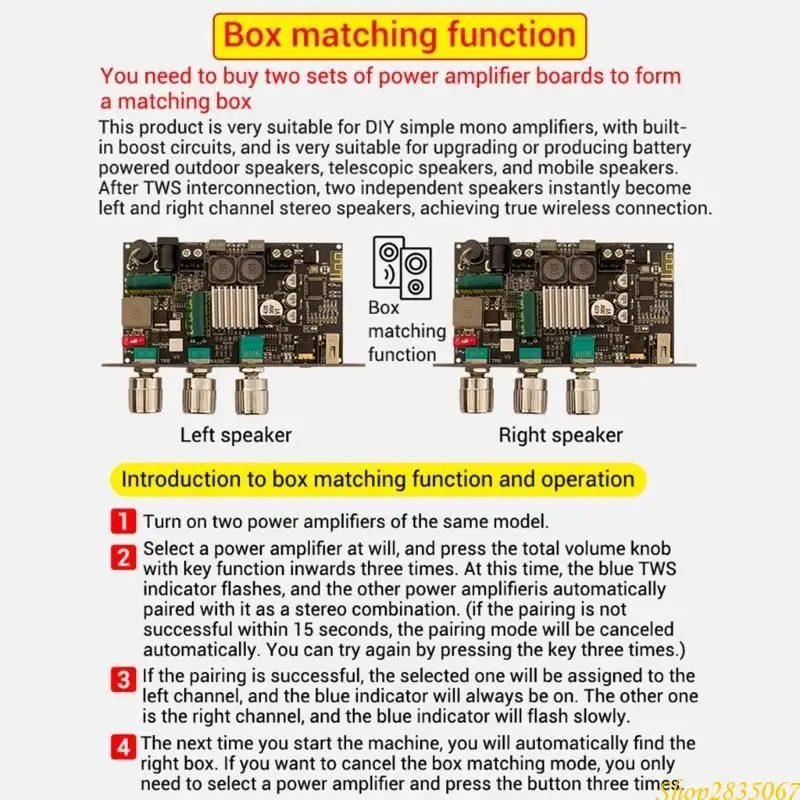 Box matching function

You need to buy two sets of power amplifier boards to form a matching box

This product is very suitable for DIY simple mono amplifiers, with built-in boost circuits, and is very suitable for upgrading or producing battery powered outdoor speakers, telescopic speakers, and mobile speakers. After TWS interconnection, two independent speakers instantly become left and right channel stereo speakers, achieving true wireless connection.

Box matching function

Left speaker

Right speaker

Introduction to box matching function and operation

1 Turn on two power amplifiers of the same model.

2 Select a power amplifier at will, and press the total volume knob with key function inwards three times. At this time, the blue TWS indicator flashes, and the other power amplifieris automatically paired with it as a stereo combination. (if the pairing is not successful within 15 seconds, the pairing mode will be canceled automatically. You can try again by pressing the key three times.)

3 If the pairing is successful, the selected one will be assigned to the left channel, and the blue indicator will always be on. The other one is the right channel, and the blue indicator will flash slowly.

4 The next time you start the machine, you will automatically find the right box. If you want to cancel the box matching mode, you only need to select a power amplifier and press the button three times.

Shop2835067