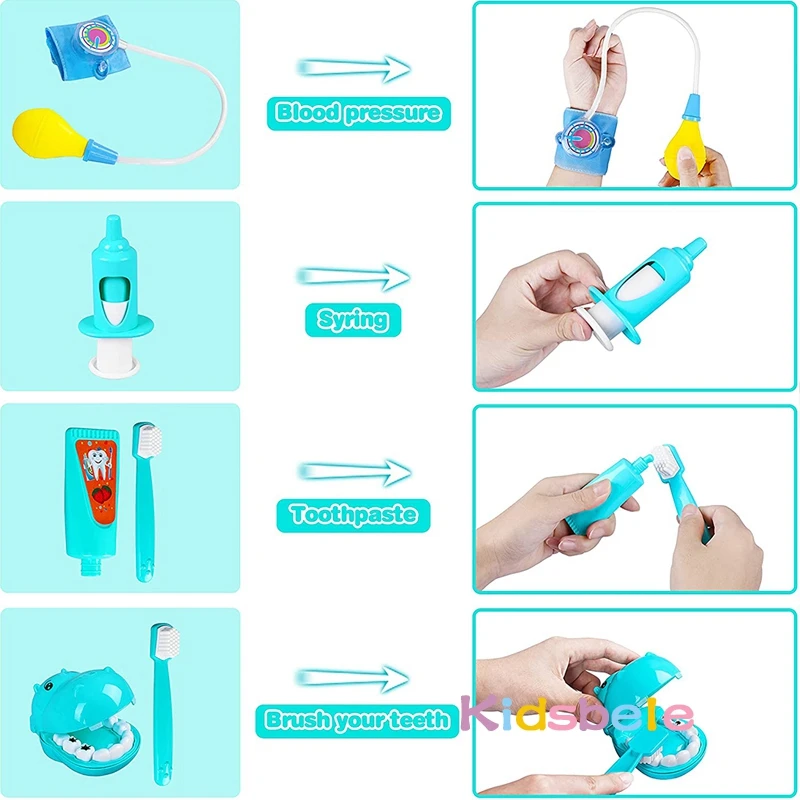 Blood pressure

Syring

Toothpaste

Brush your teeth

Kidsbele