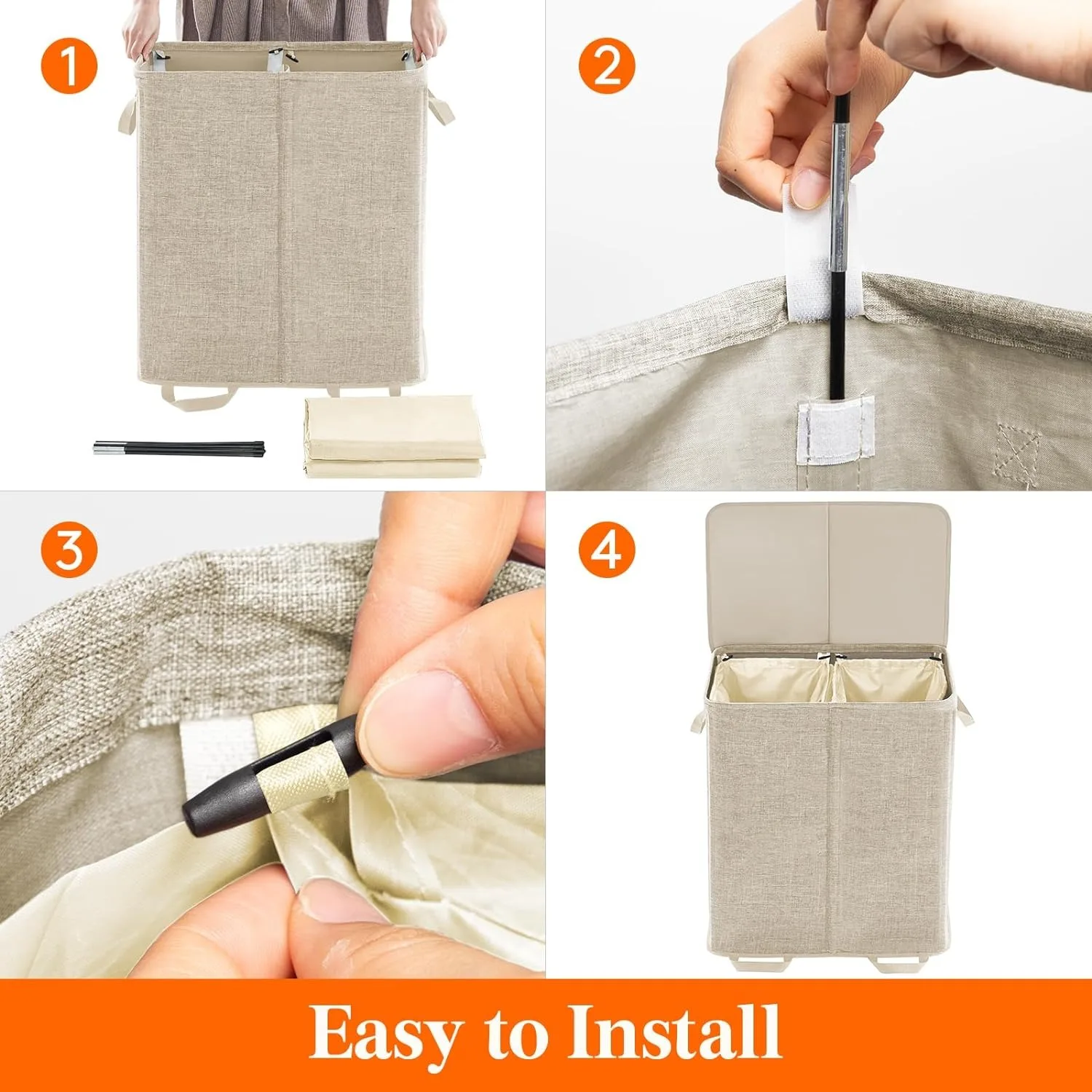 1

2

3

4

Easy to Install