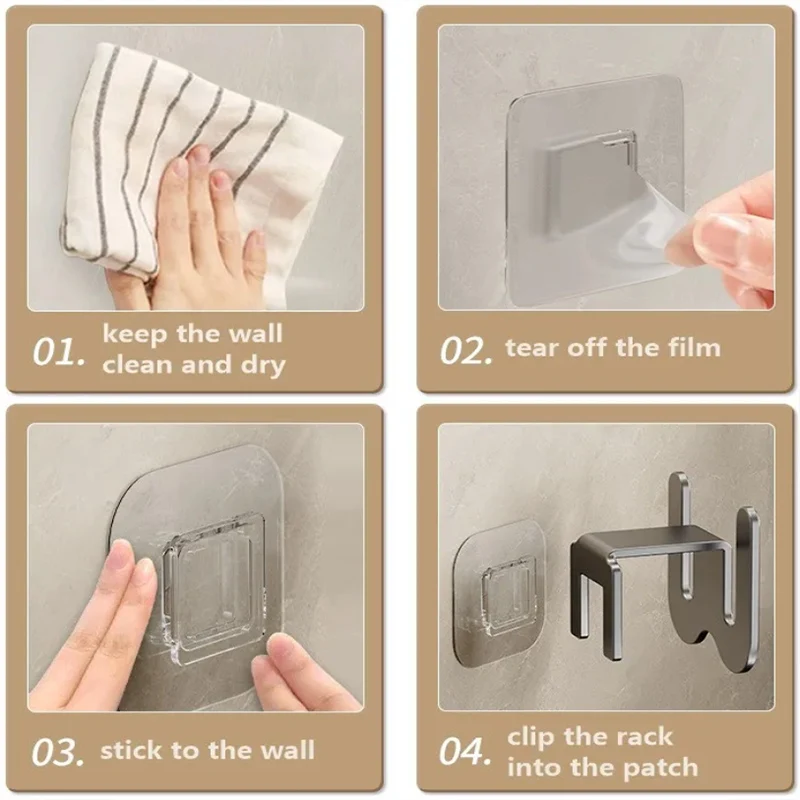 01. keep the wall clean and dry

02. tear off the film

03. stick to the wall

04. clip the rack into the patch