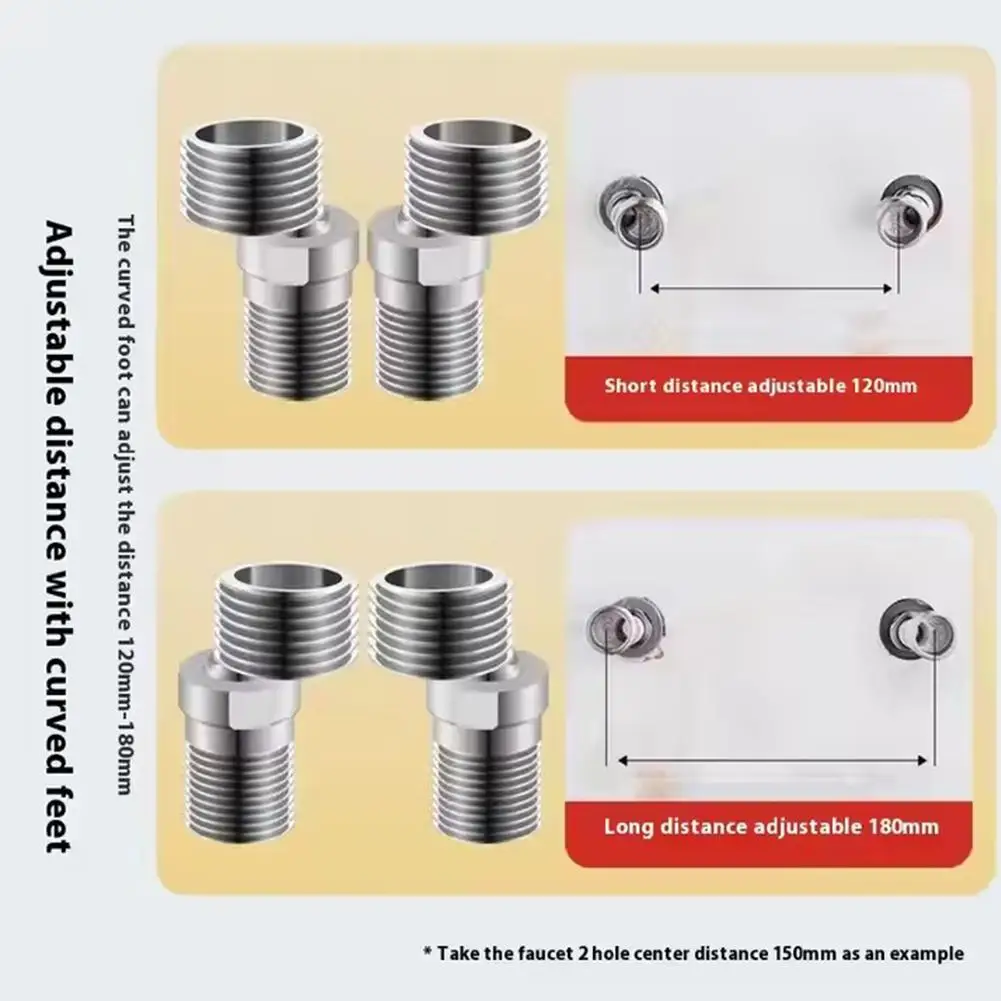 Adjustable distance with curved feet

The curved foot can adjust the distance 120mm-180mm

Short distance adjustable 120mm

Long distance adjustable 180mm

* Take the faucet 2 hole center distance 150mm as an example