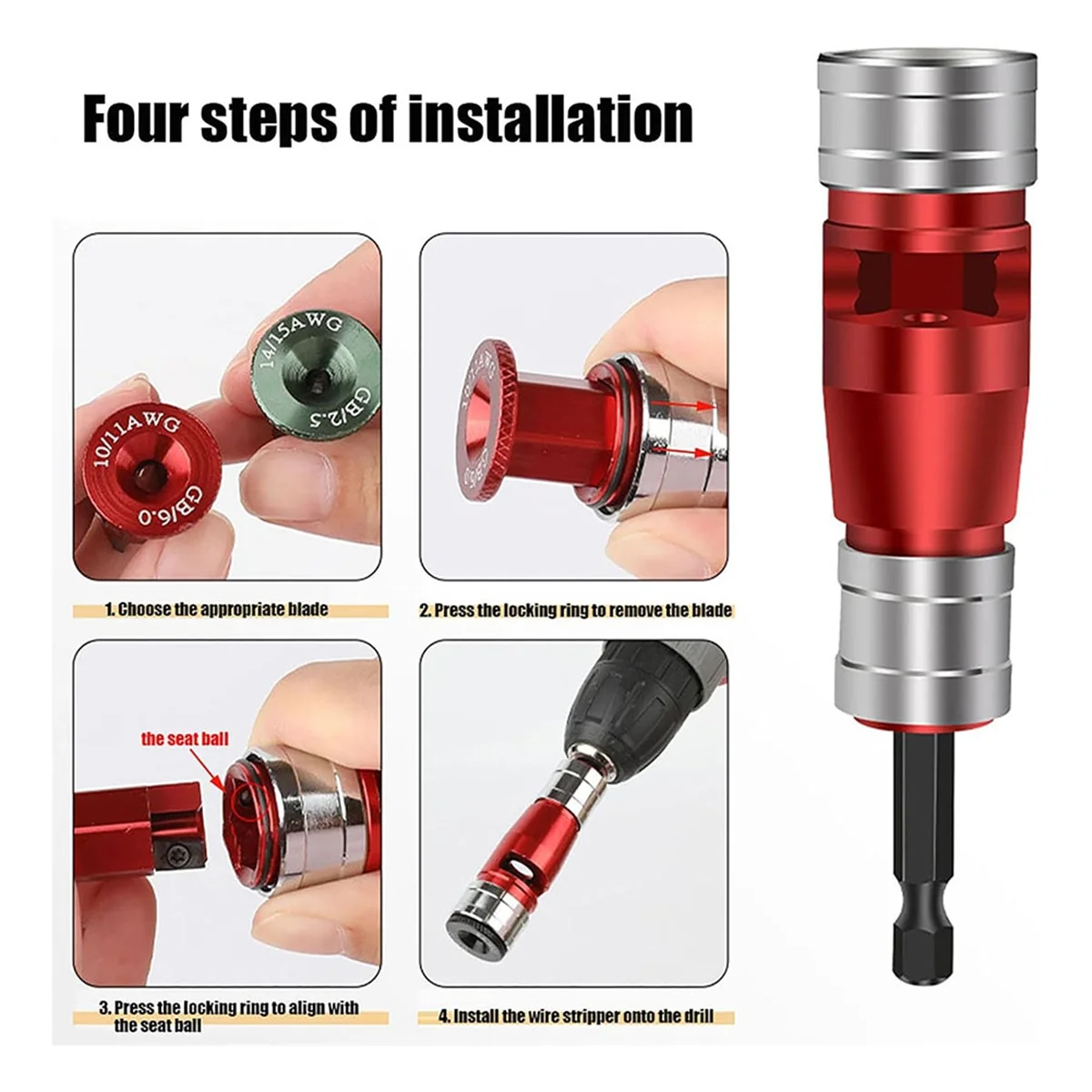 Four steps of installation

10/11AWG
GB/6.0
14/15AWG
GB/2.5

1. Choose the appropriate blade

2. Press the locking ring to remove the blade

the seat ball

3. Press the locking ring to align with the seat ball

4. Install the wire stripper onto the drill